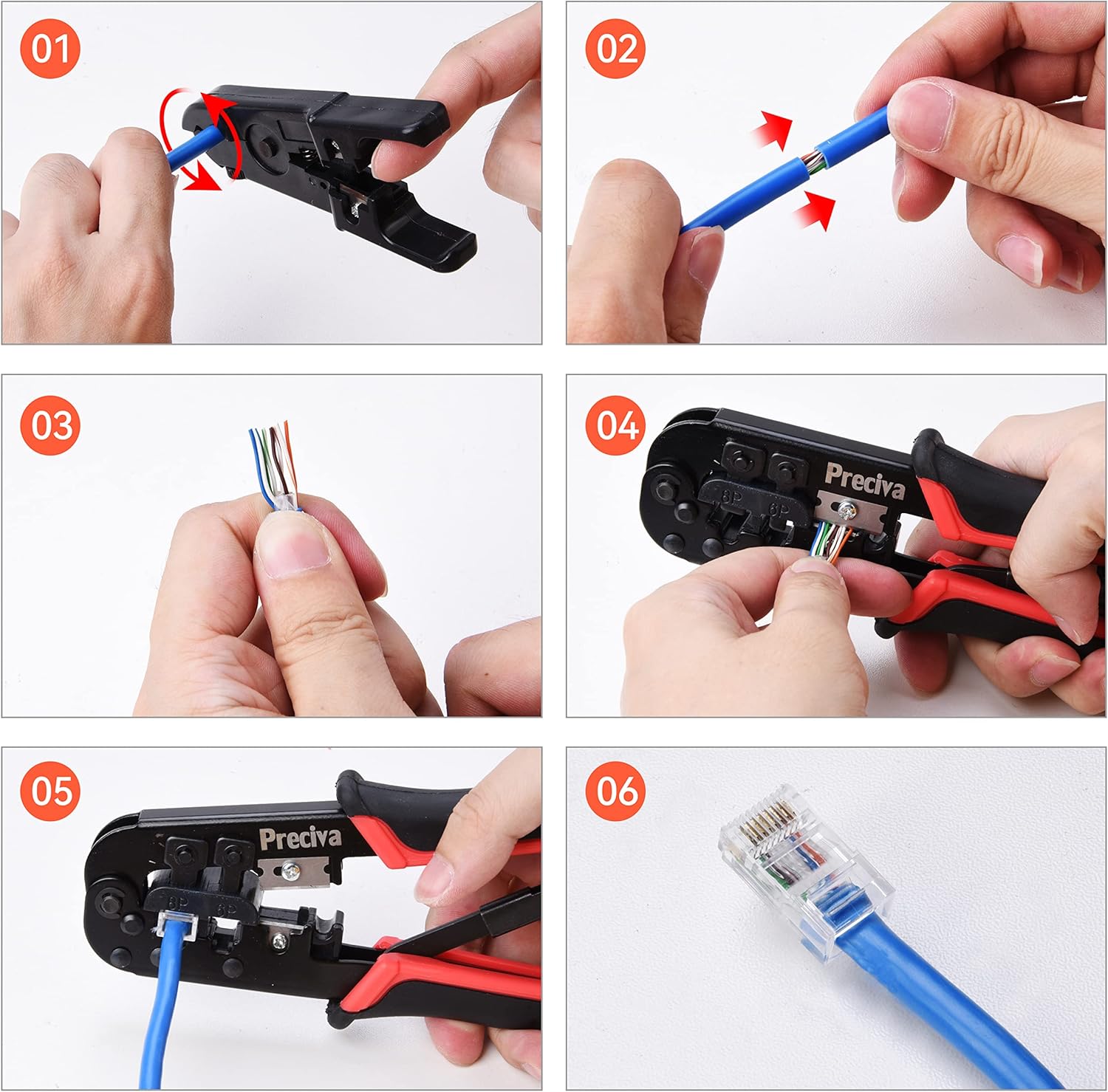 01

02

03

04

Preciva

8P 6P

05

Preciva

8P 6P

06