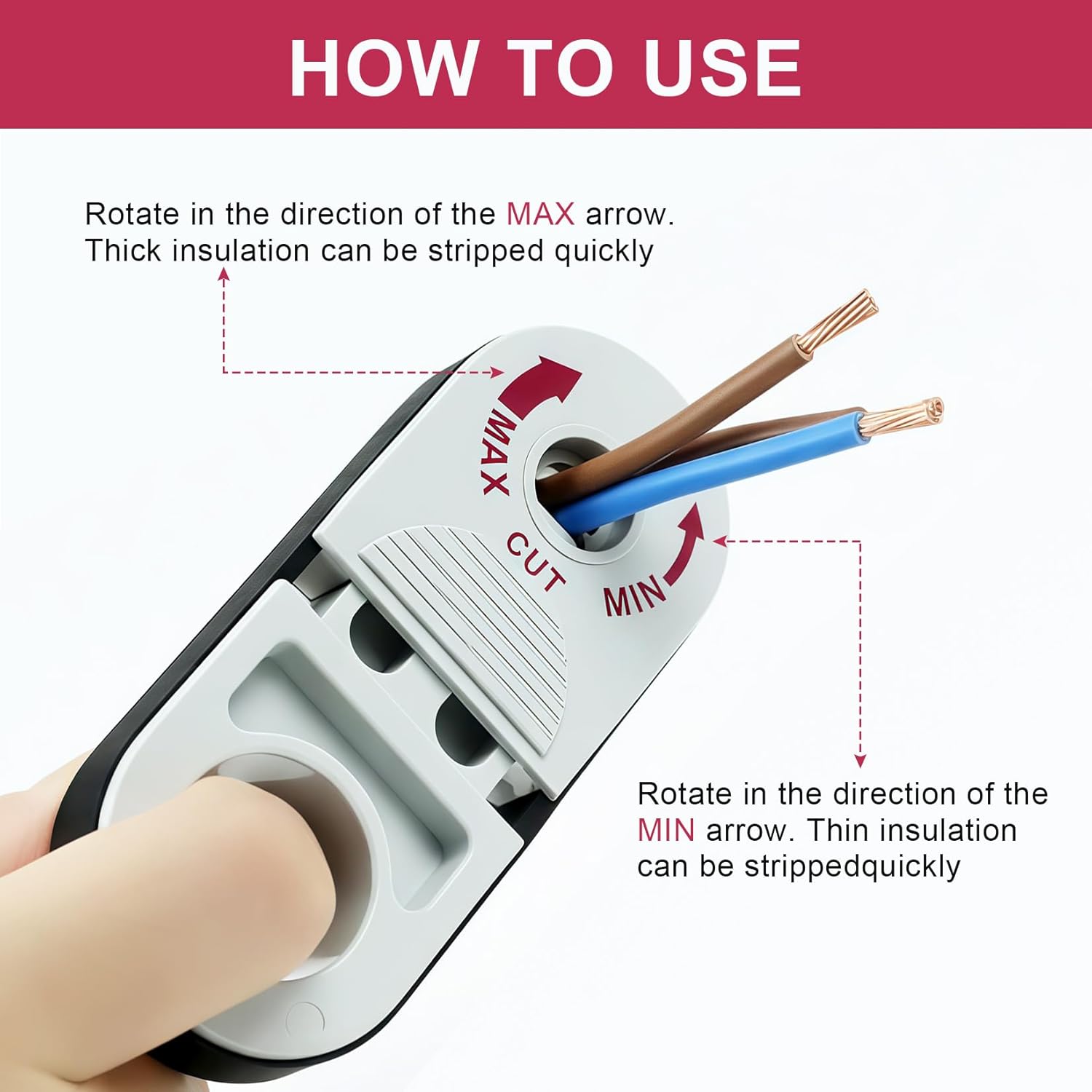 HOW TO USE

Rotate in the direction of the MAX arrow. Thick insulation can be stripped quickly

MAX

CUT

MIN

Rotate in the direction of the MIN arrow. Thin insulation can be strippedquickly