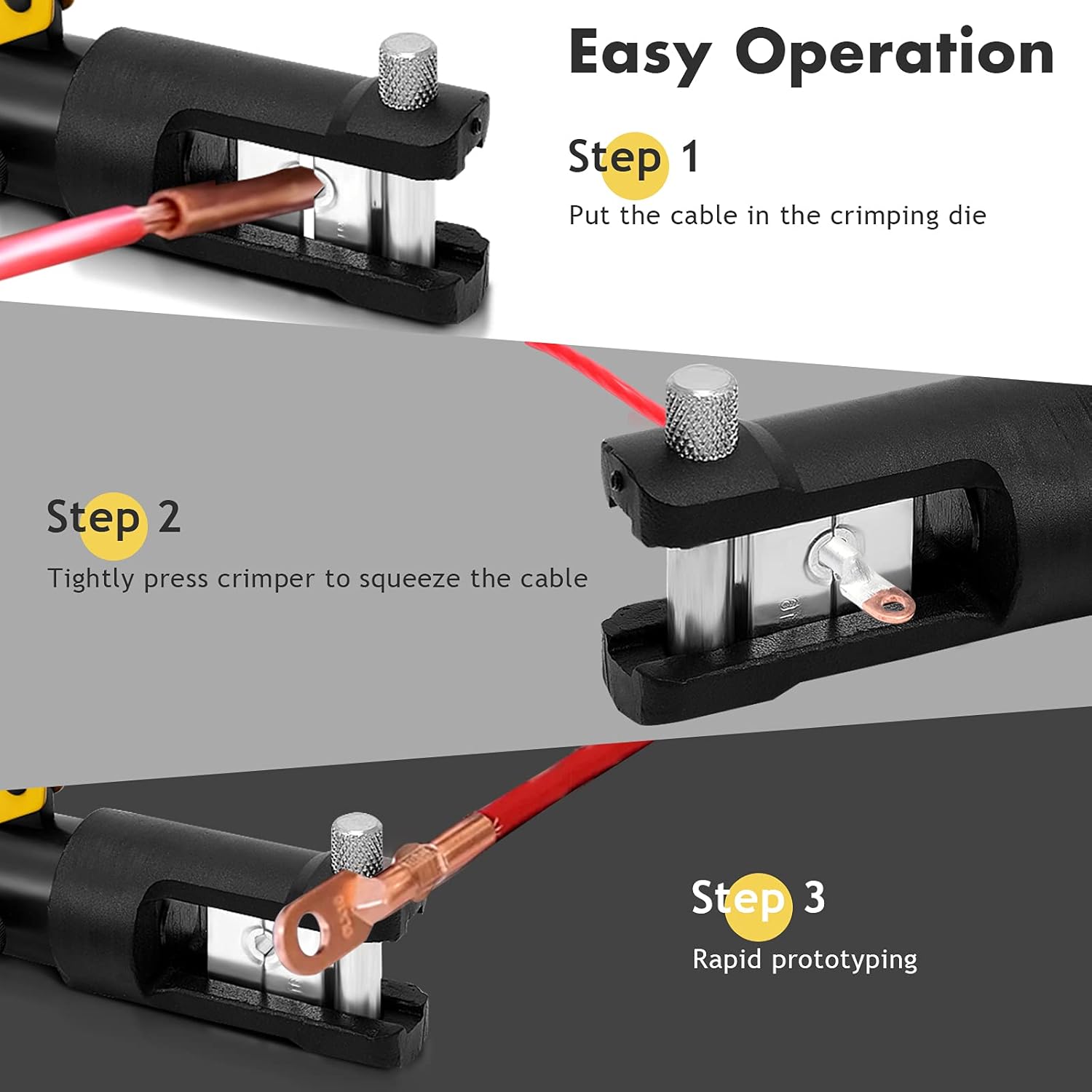 Easy Operation

Step 1
Put the cable in the crimping die

Step 2
Tightly press crimper to squeeze the cable

Step 3
Rapid prototyping