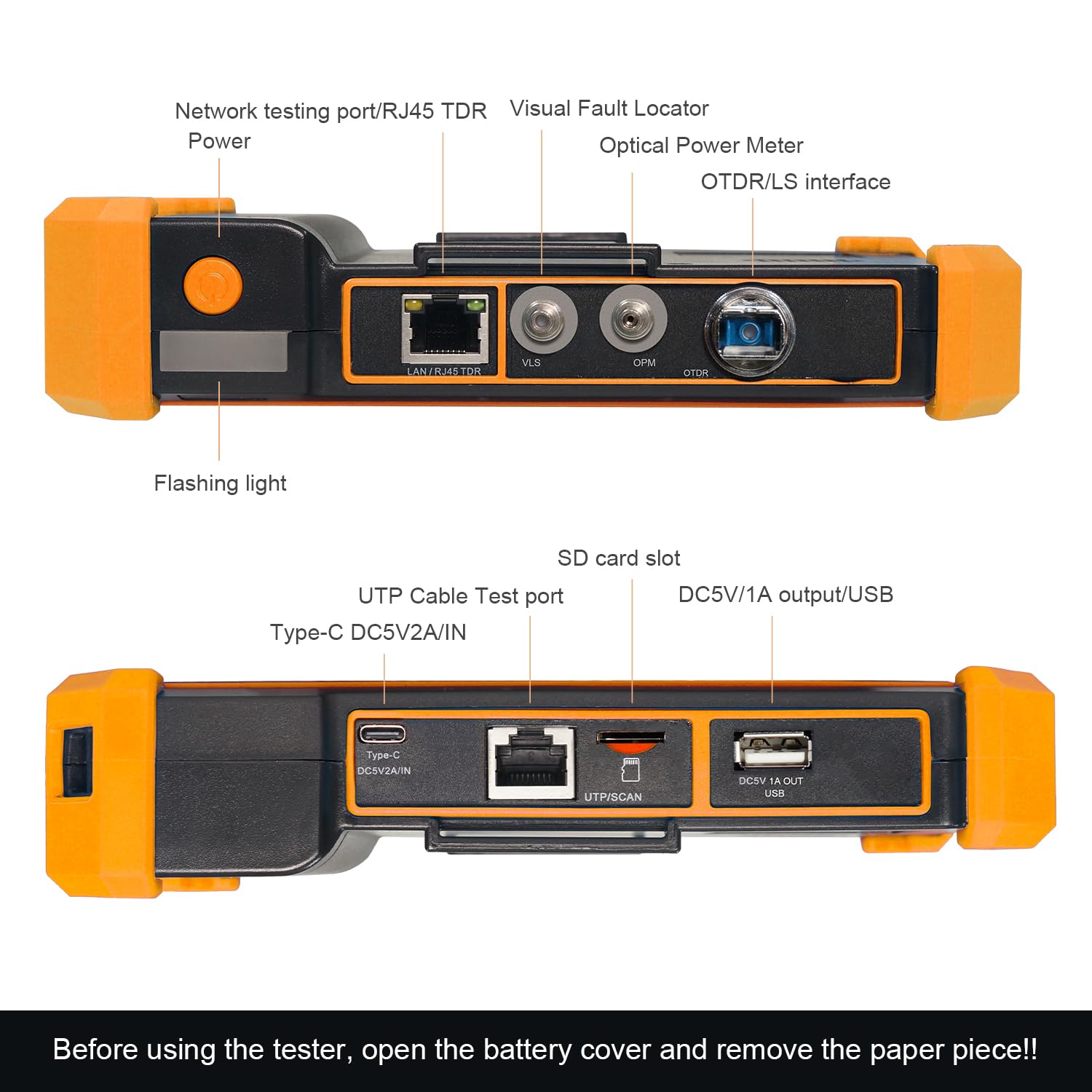 Network testing port/RJ45 TDR
Power

Visual Fault Locator

Optical Power Meter

OTDR/LS interface

LAN / RJ45 TDR

VLS

OPM

OTDR

Flashing light

SD card slot

UTP Cable Test port

DC5V/1A output/USB

Type-C DC5V2A/IN

Type-C
DC5V2A/IN

UTP/SCAN

DC5V 1A OUT
USB

Before using the tester, open the battery cover and remove the paper piece!!