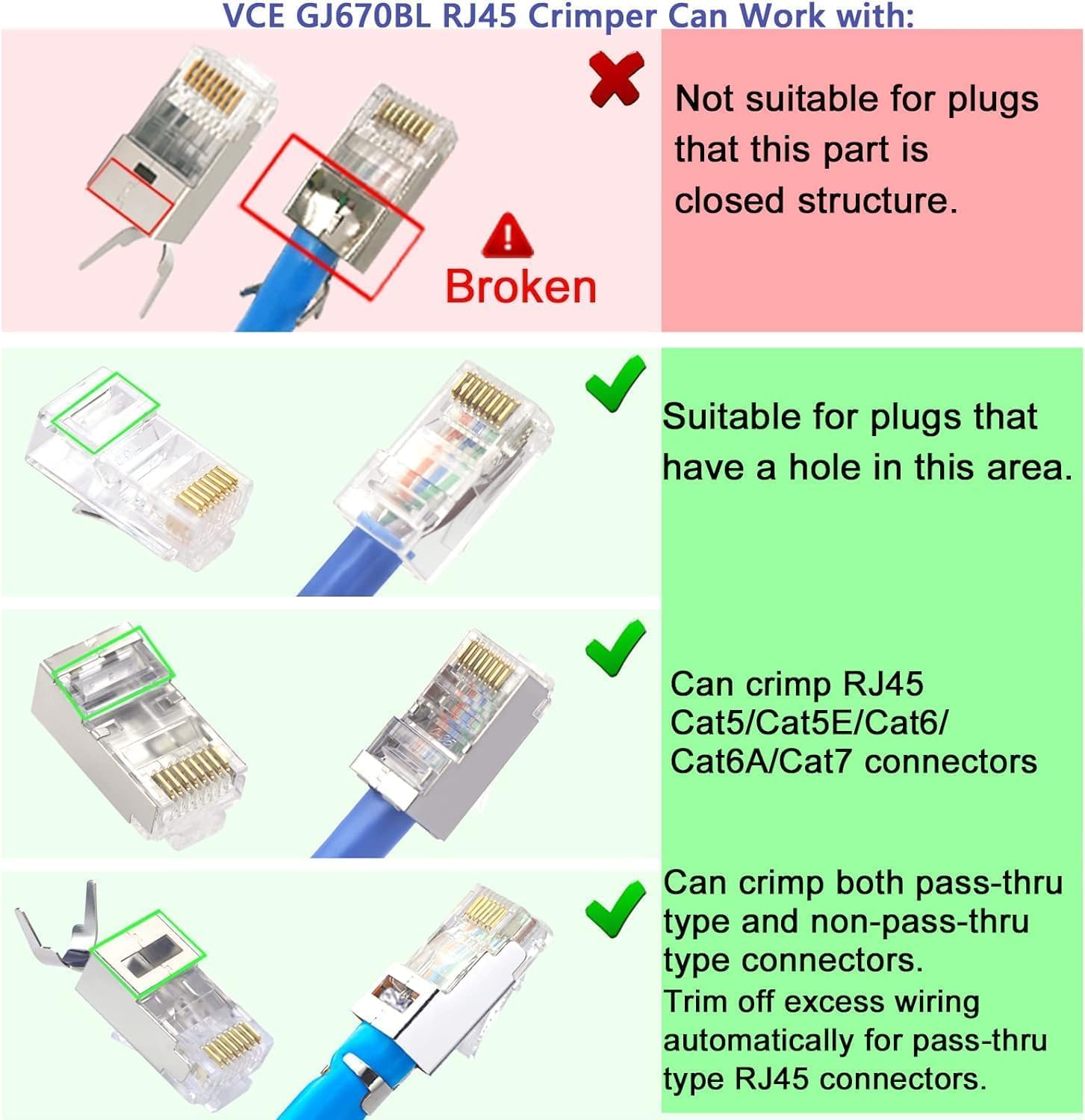 VCE GJ670BL RJ45 Crimper Can Work with:

Broken

Not suitable for plugs that this part is closed structure.

Suitable for plugs that have a hole in this area.

Can crimp RJ45 Cat5/Cat5E/Cat6/ Cat6A/Cat7 connectors

Can crimp both pass-thru type and non-pass-thru type connectors.
Trim off excess wiring automatically for pass-thru type RJ45 connectors.