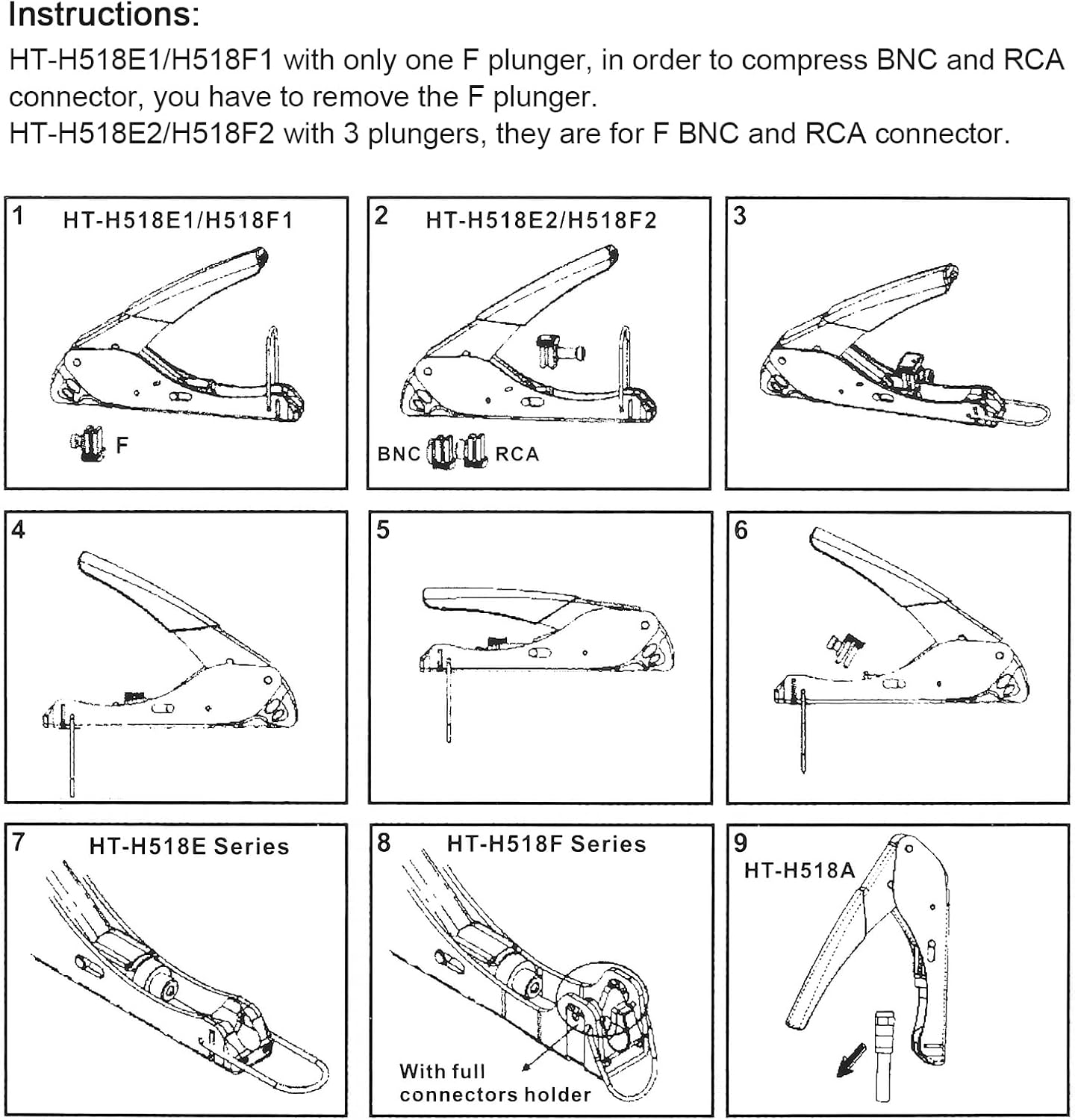 Instructions:
HT-H518E1/H518F1 with only one F plunger, in order to compress BNC and RCA connector, you have to remove the F plunger.
HT-H518E2/H518F2 with 3 plungers, they are for F BNC and RCA connector.

1 HT-H518E1/H518F1

F

2 HT-H518E2/H518F2

BNC RCA

3

4

5

6

7 HT-H518E Series

8 HT-H518F Series

With full connectors holder

9 HT-H518A