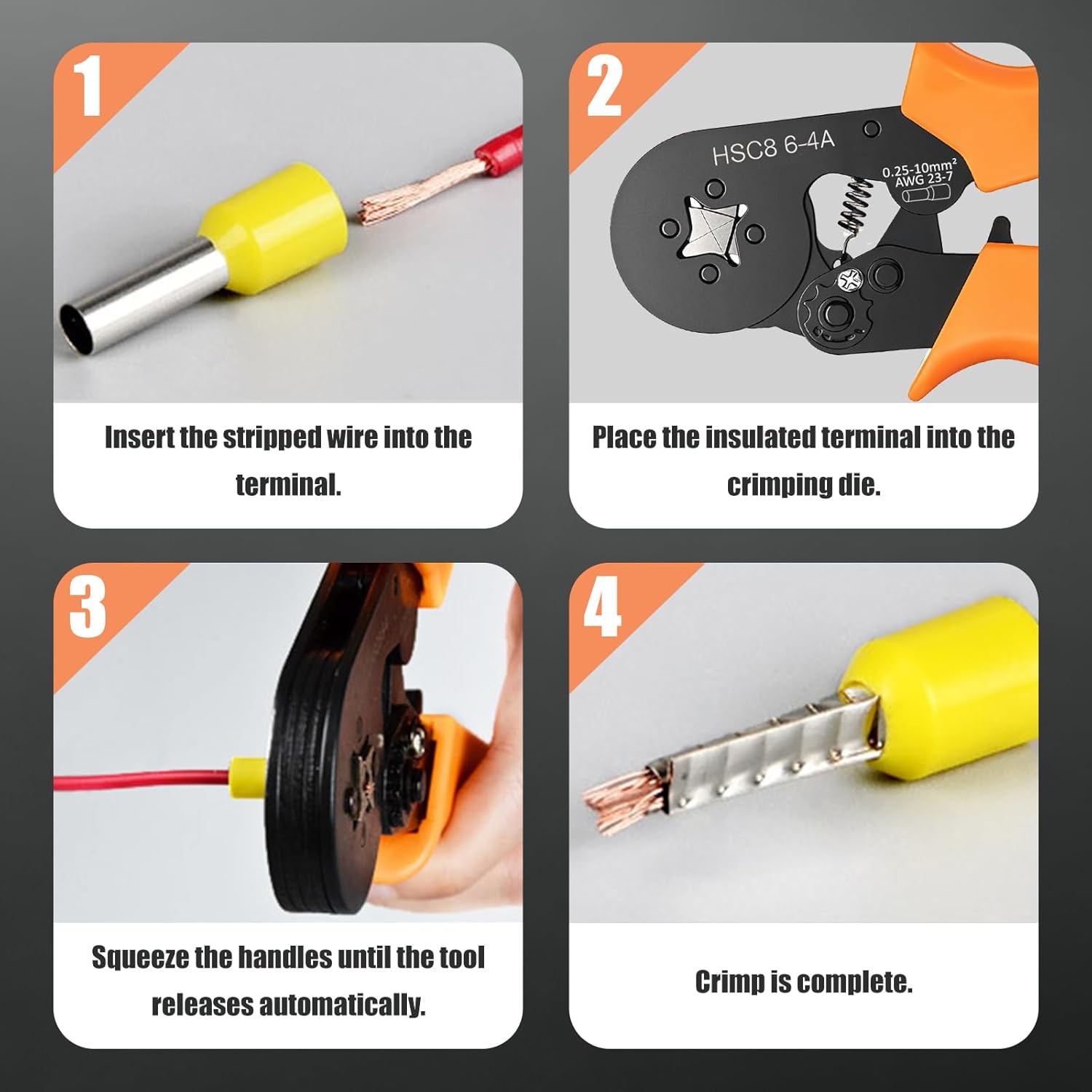 1

Insert the stripped wire into the terminal.

2

HSC8 6-4A

0.25-10mm²
AWG 23-7

Place the insulated terminal into the crimping die.

3

Squeeze the handles until the tool releases automatically.

4

Crimp is complete.