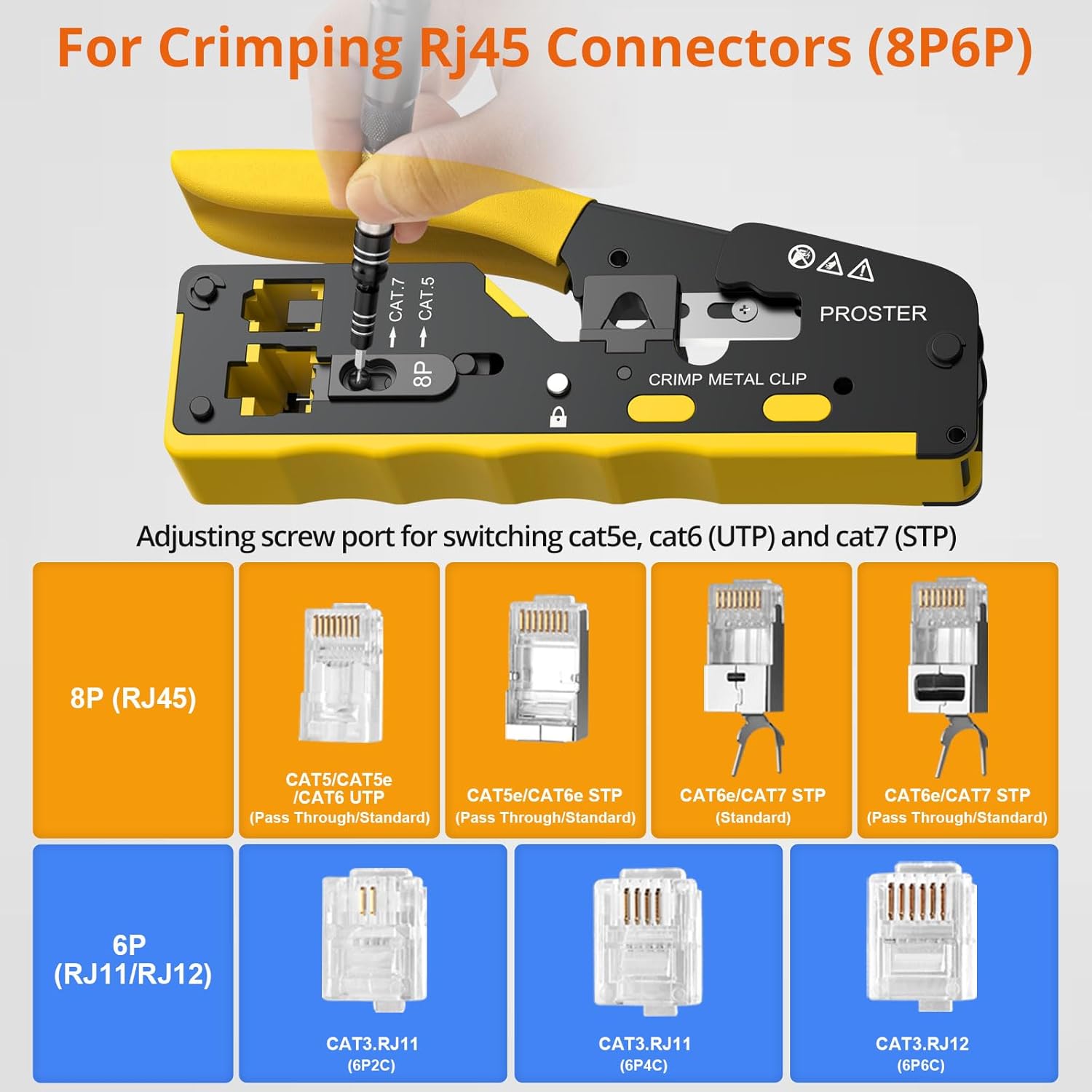 For Crimping Rj45 Connectors (8P6P)

CAT.7 CAT.5

8P

PROSTER

CRIMP METAL CLIP

Adjusting screw port for switching cat5e, cat6 (UTP) and cat7 (STP)

8P (RJ45)

CAT5/CAT5e /CAT6 UTP (Pass Through/Standard)

CAT5e/CAT6e STP (Pass Through/Standard)

CAT6e/CAT7 STP (Standard)

CAT6e/CAT7 STP (Pass Through/Standard)

6P (RJ11/RJ12)

CAT3.RJ11 (6P2C)

CAT3.RJ11 (6P4C)

CAT3.RJ12 (6P6C)