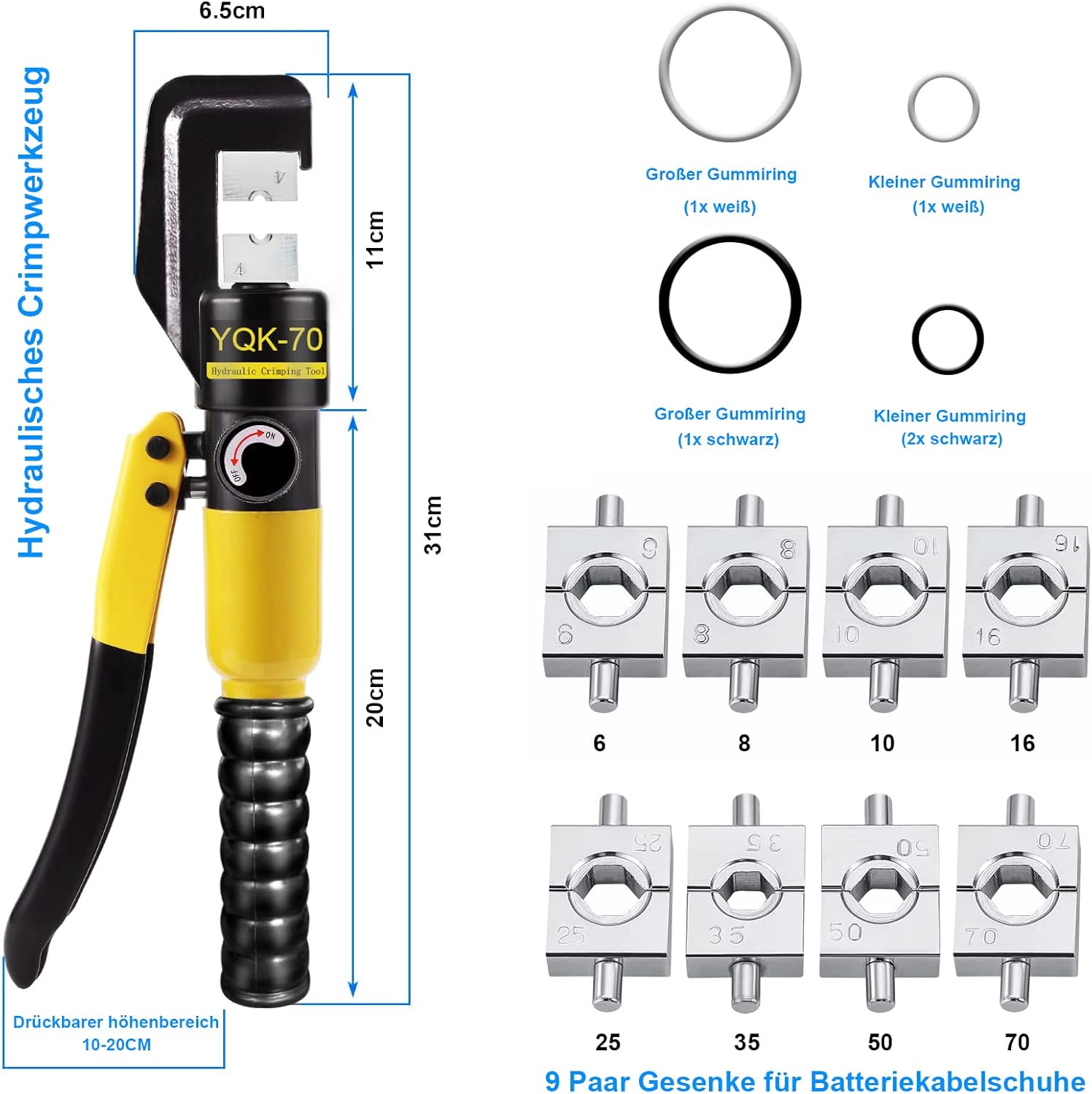 6.5cm

Hydraulisches Crimpwerkzeug

4

4

YQK-70

Hydraulic Crimping Tool

ON

OFF

11cm

31cm

20cm

Drückbarer höhenbereich 10-20CM

Großer Gummiring (1x weiß)

Kleiner Gummiring (1x weiß)

Großer Gummiring (1x schwarz)

Kleiner Gummiring (2x schwarz)

6 6

8 8

10 10

16 16

6

8

10

16

25 25

35 35

50 50

70 70

25

35

50

70

9 Paar Gesenke für Batteriekabelschuhe