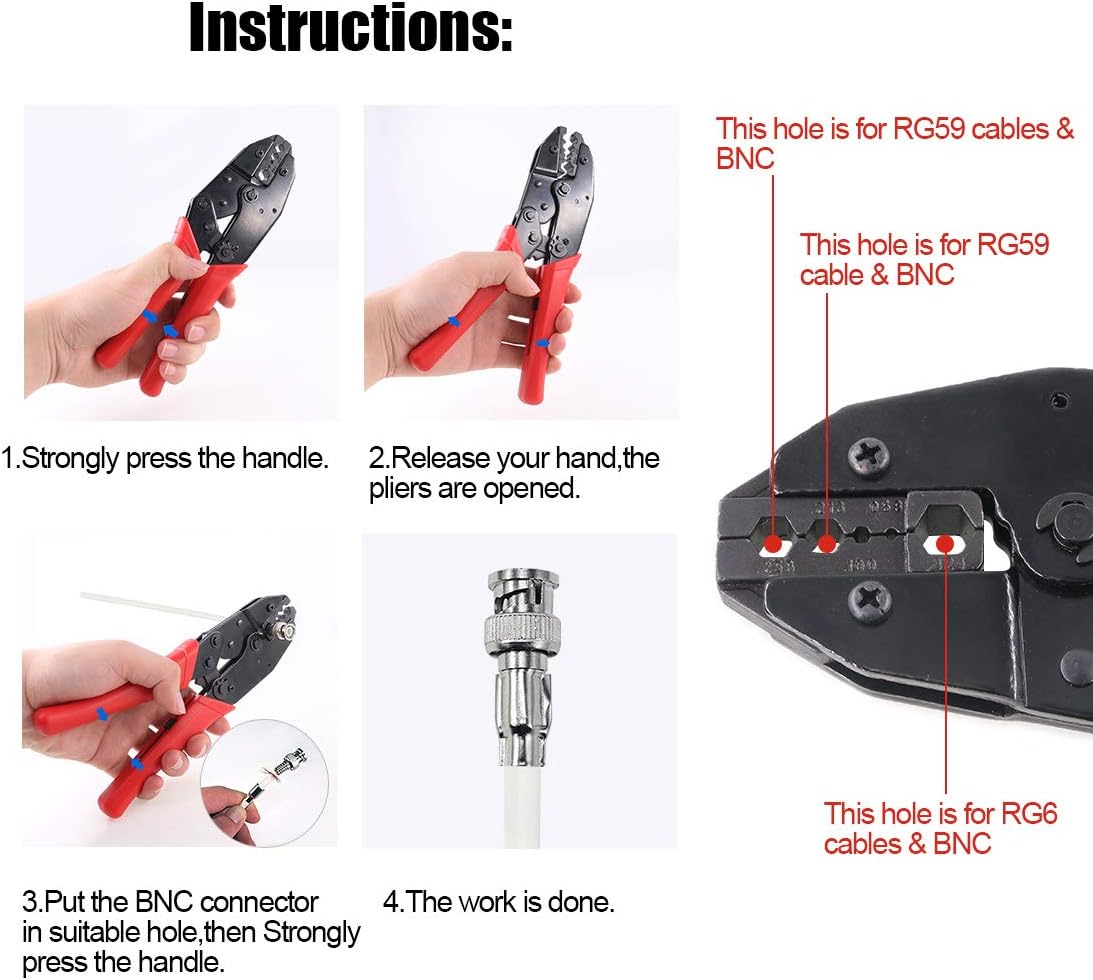 Instructions:

1.Strongly press the handle.

2.Release your hand,the pliers are opened.

3.Put the BNC connector in suitable hole,then Strongly press the handle.

4.The work is done.

This hole is for RG59 cables & BNC

This hole is for RG59 cable & BNC

This hole is for RG6 cables & BNC