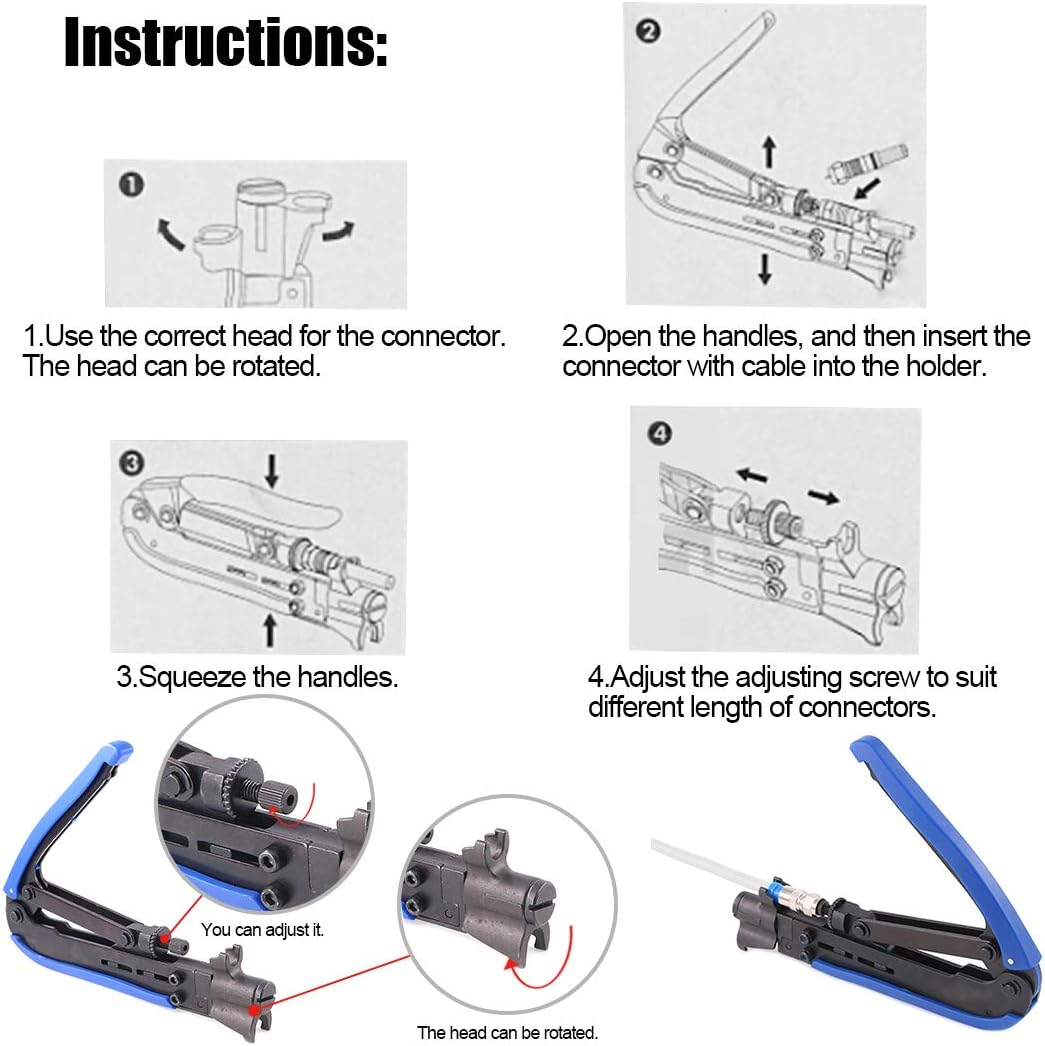 Instructions:

❶

1.Use the correct head for the connector. The head can be rotated.

❷

2.Open the handles, and then insert the connector with cable into the holder.

❸

3.Squeeze the handles.

❹

4.Adjust the adjusting screw to suit different length of connectors.

You can adjust it.

The head can be rotated.