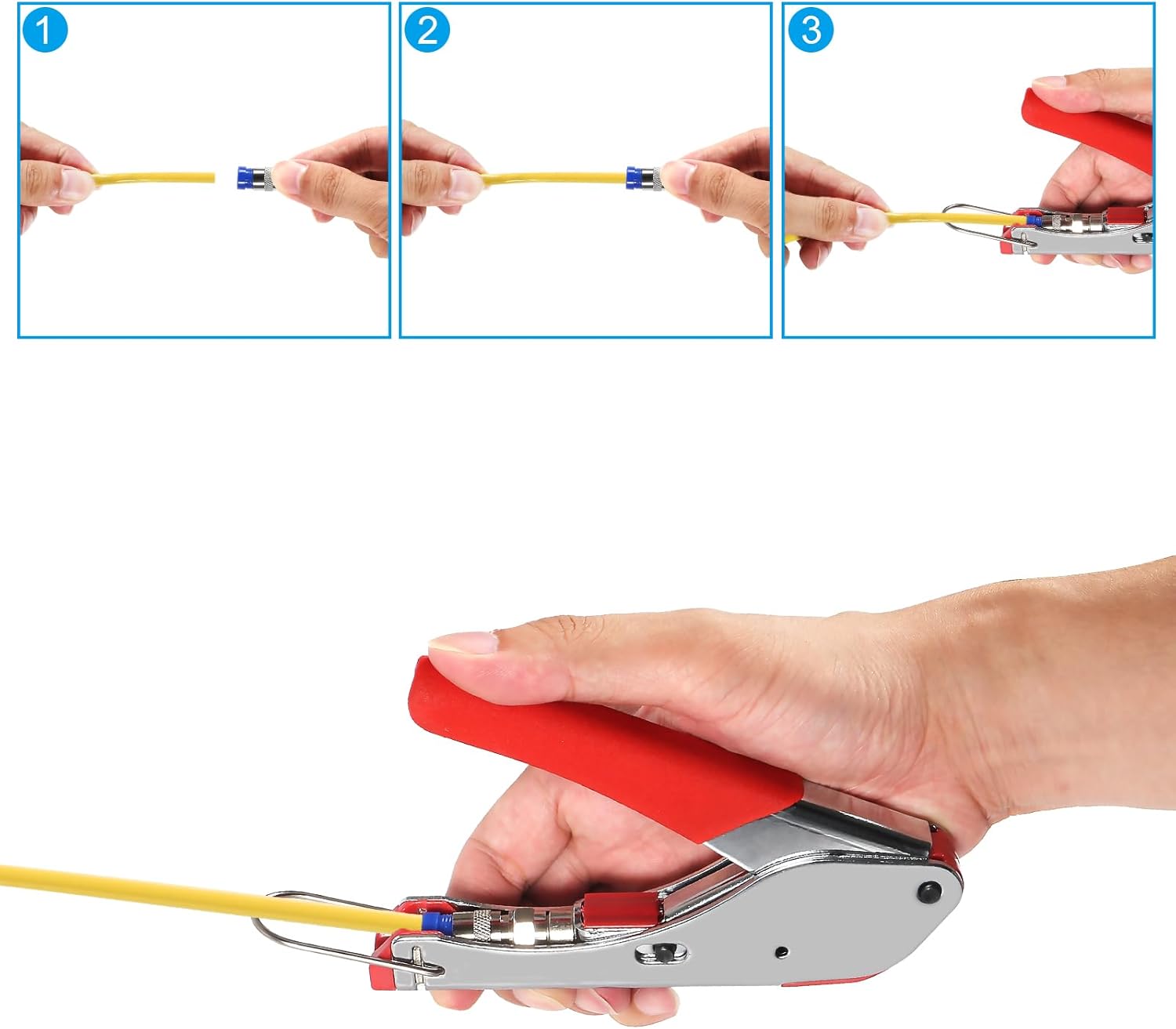 1

2

3