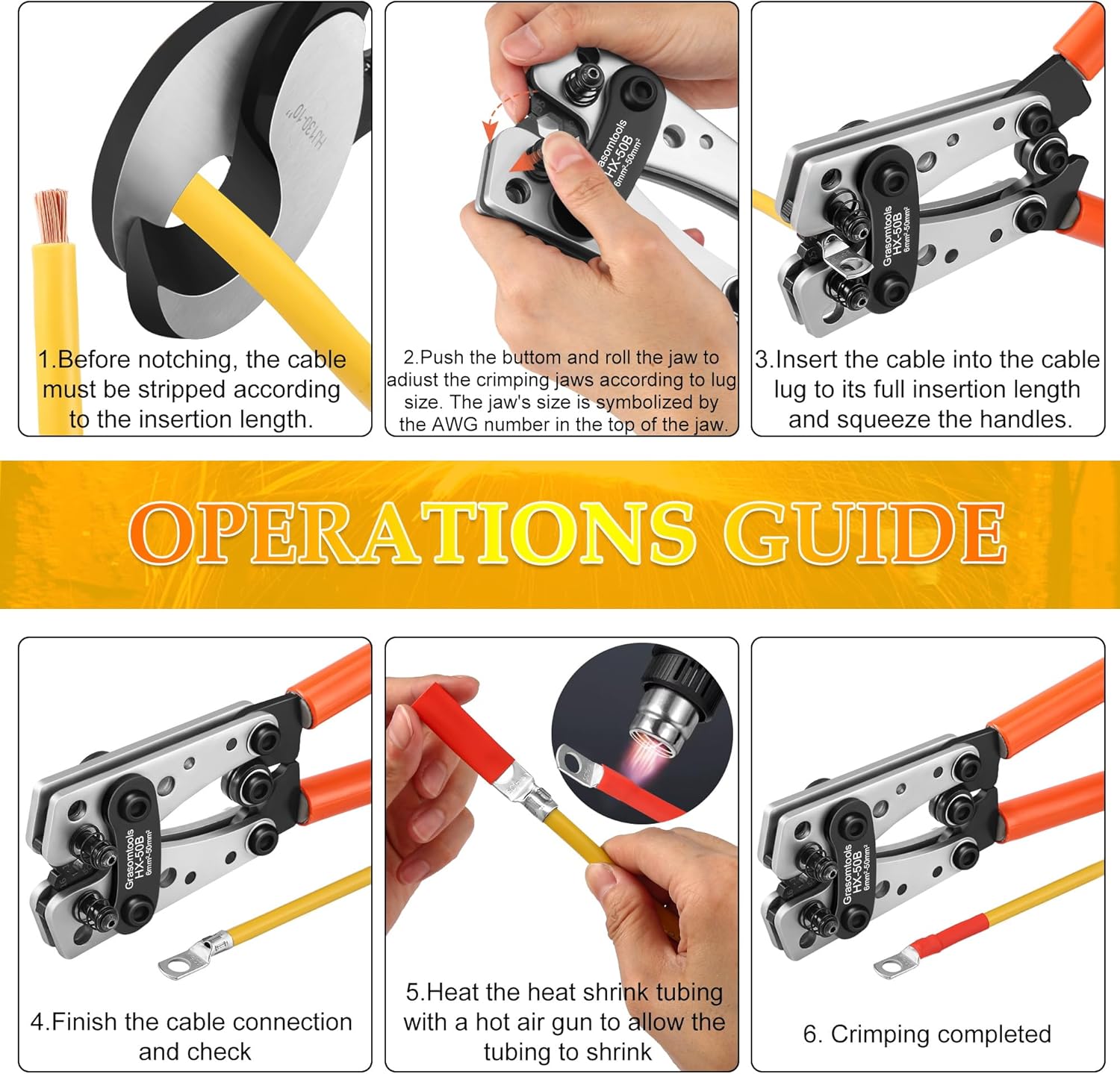 HJ130-10"

1.Before notching, the cable must be stripped according to the insertion length.

Grasomtools
HX-50B
6mm²-50mm²

2.Push the buttom and roll the jaw to adiust the crimping jaws according to lug size. The jaw's size is symbolized by the AWG number in the top of the jaw.

Grasomtools
HX-50B
6mm²-50mm²

3.Insert the cable into the cable lug to its full insertion length and squeeze the handles.

OPERATIONS GUIDE

Grasomtools
HX-50B
6mm²-50mm²

4.Finish the cable connection and check

5.Heat the heat shrink tubing with a hot air gun to allow the tubing to shrink

Grasomtools
HX-50B
6mm²-50mm²

6. Crimping completed