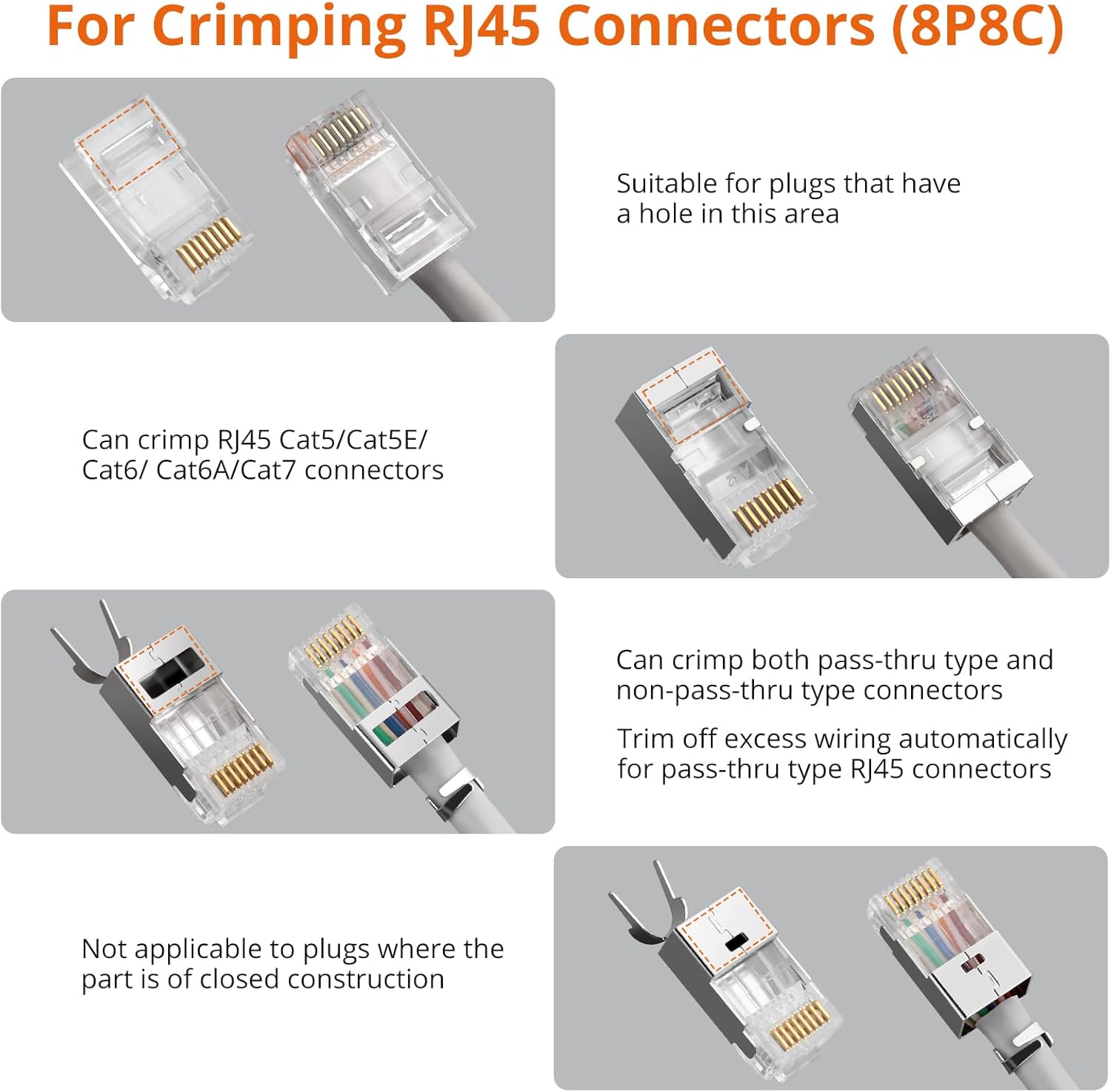 For Crimping RJ45 Connectors (8P8C)

Suitable for plugs that have a hole in this area

Can crimp RJ45 Cat5/Cat5E/ Cat6/ Cat6A/Cat7 connectors

Can crimp both pass-thru type and non-pass-thru type connectors

Trim off excess wiring automatically for pass-thru type RJ45 connectors

Not applicable to plugs where the part is of closed construction