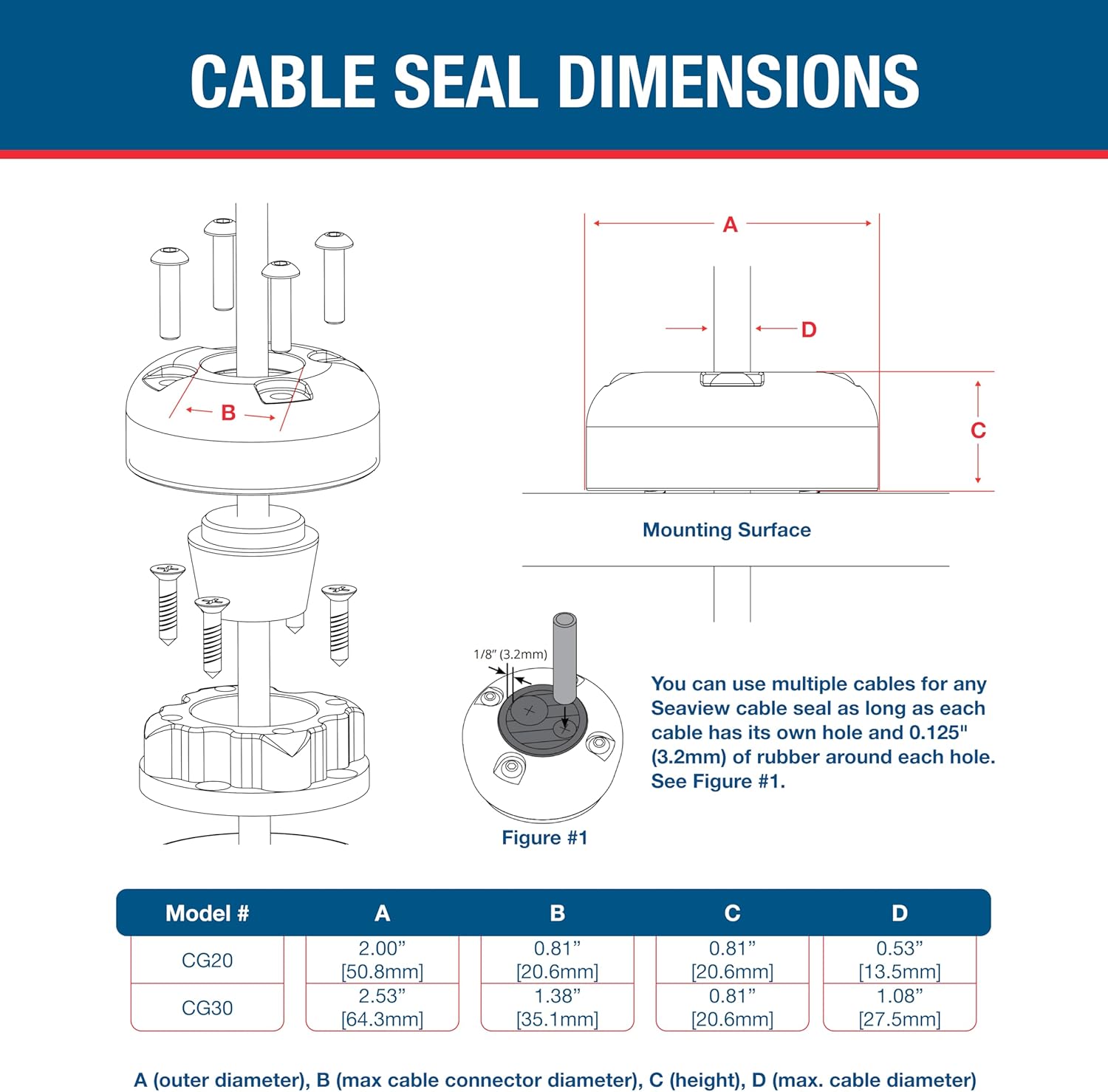 CABLE SEAL DIMENSIONS

B

A

D

C

Mounting Surface

1/8" (3.2mm)

Figure #1

You can use multiple cables for any Seaview cable seal as long as each cable has its own hole and 0.125" (3.2mm) of rubber around each hole. See Figure #1.

| Model # | A | B | C | D |
|---|---|---|---|---|
| CG20 | 2.00” [50.8mm] | 0.81” [20.6mm] | 0.81” [20.6mm] | 0.53” [13.5mm] |
| CG30 | 2.53” [64.3mm] | 1.38” [35.1mm] | 0.81” [20.6mm] | 1.08” [27.5mm] |

A (outer diameter), B (max cable connector diameter), C (height), D (max. cable diameter)