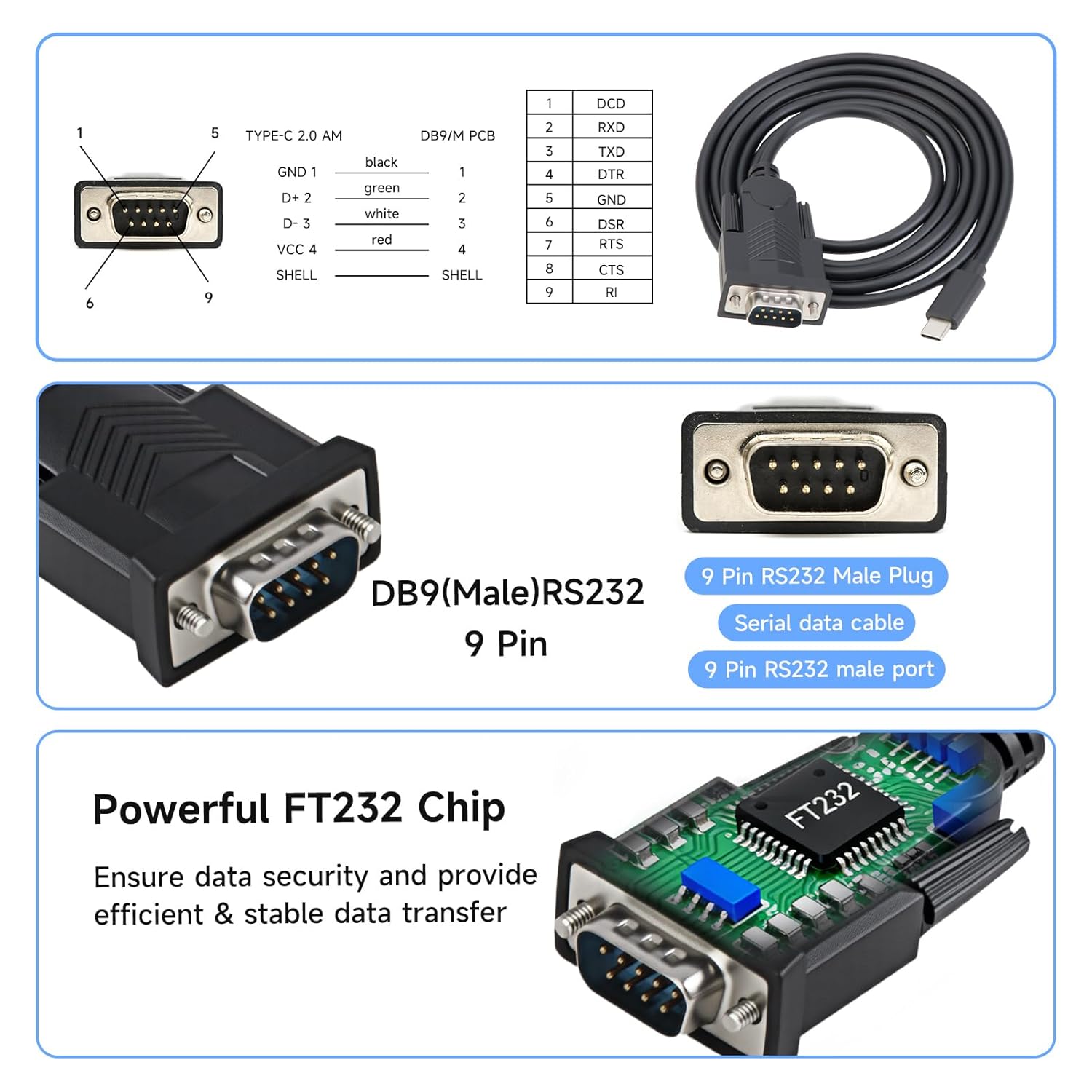 1 5

6 9

TYPE-C 2.0 AM DB9/M PCB

GND 1 black 1
D+ 2 green 2
D- 3 white 3
VCC 4 red 4
SHELL SHELL

| 1 | DCD |
|---|---|
| 2 | RXD |
| 3 | TXD |
| 4 | DTR |
| 5 | GND |
| 6 | DSR |
| 7 | RTS |
| 8 | CTS |
| 9 | RI |

DB9(Male)RS232
9 Pin

9 Pin RS232 Male Plug
Serial data cable
9 Pin RS232 male port

Powerful FT232 Chip

Ensure data security and provide efficient & stable data transfer

FT232