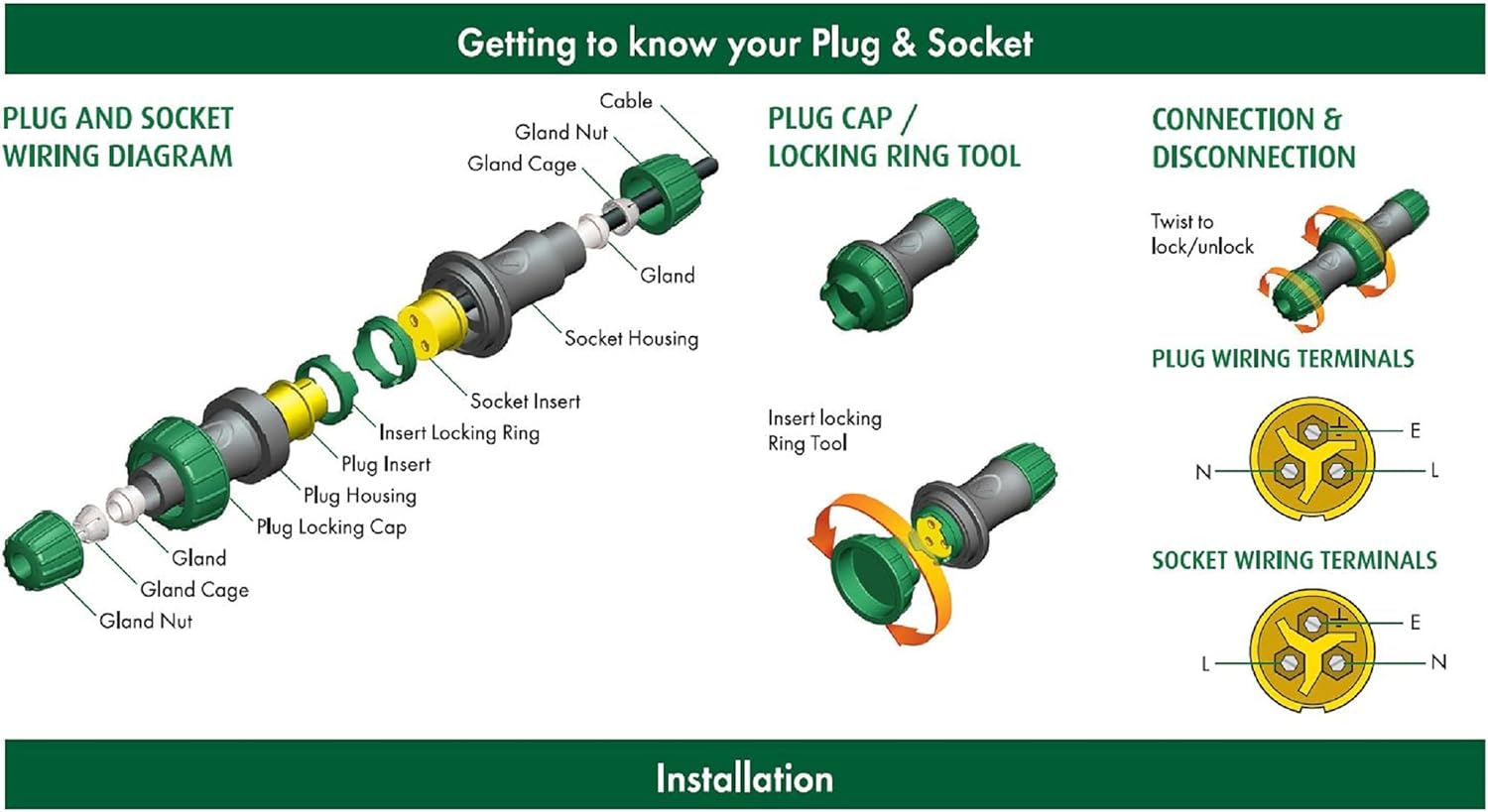 Getting to know your Plug & Socket

PLUG AND SOCKET WIRING DIAGRAM

Cable
Gland Nut
Gland Cage
Gland
Socket Housing
Socket Insert
Insert Locking Ring
Plug Insert
Plug Housing
Plug Locking Cap
Gland
Gland Cage
Gland Nut

PLUG CAP / LOCKING RING TOOL

Insert locking Ring Tool

CONNECTION & DISCONNECTION

Twist to lock/unlock

PLUG WIRING TERMINALS

E
N
L

SOCKET WIRING TERMINALS

E
L
N

Installation