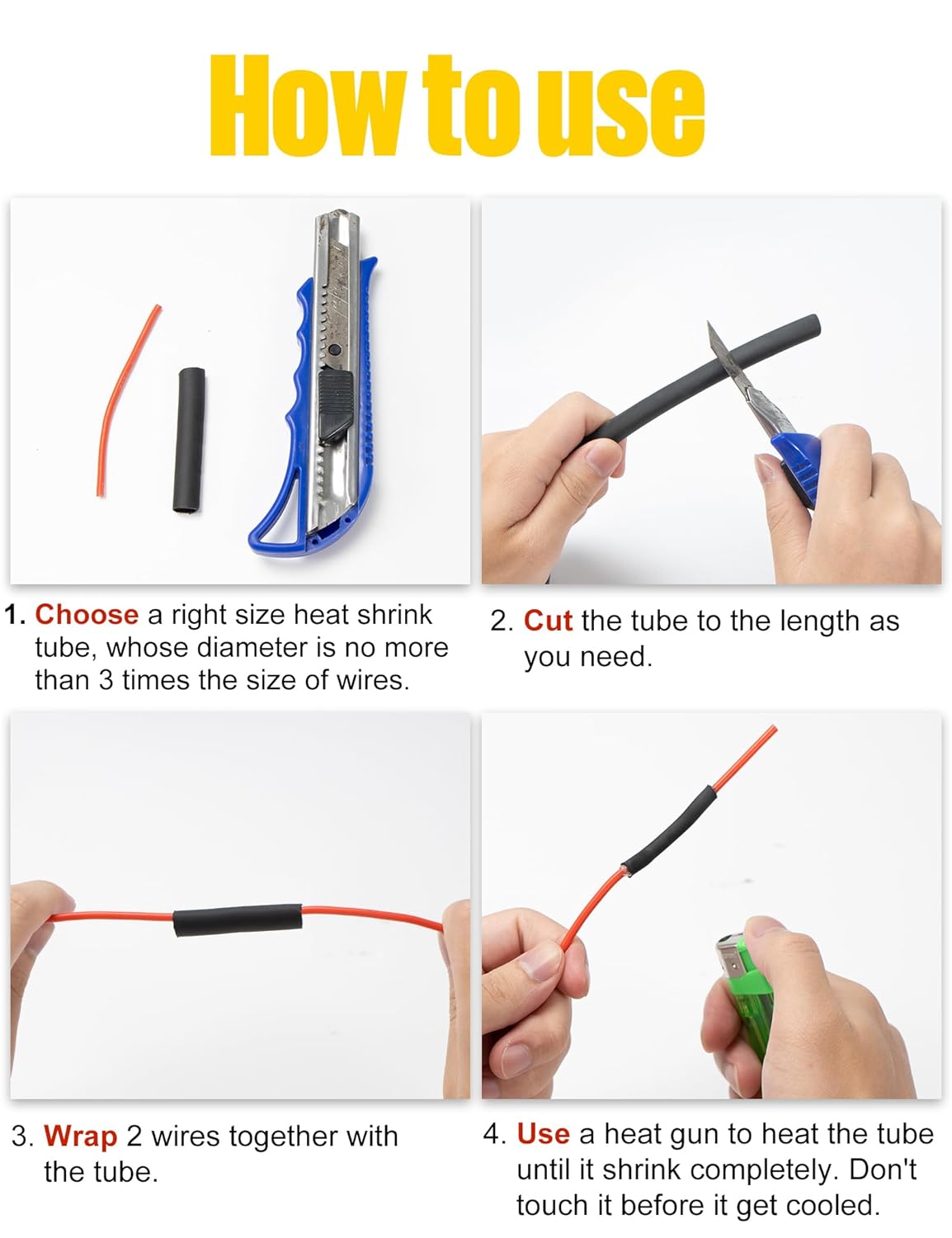 How to use

1. Choose a right size heat shrink tube, whose diameter is no more than 3 times the size of wires.

2. Cut the tube to the length as you need.

3. Wrap 2 wires together with the tube.

4. Use a heat gun to heat the tube until it shrink completely. Don't touch it before it get cooled.