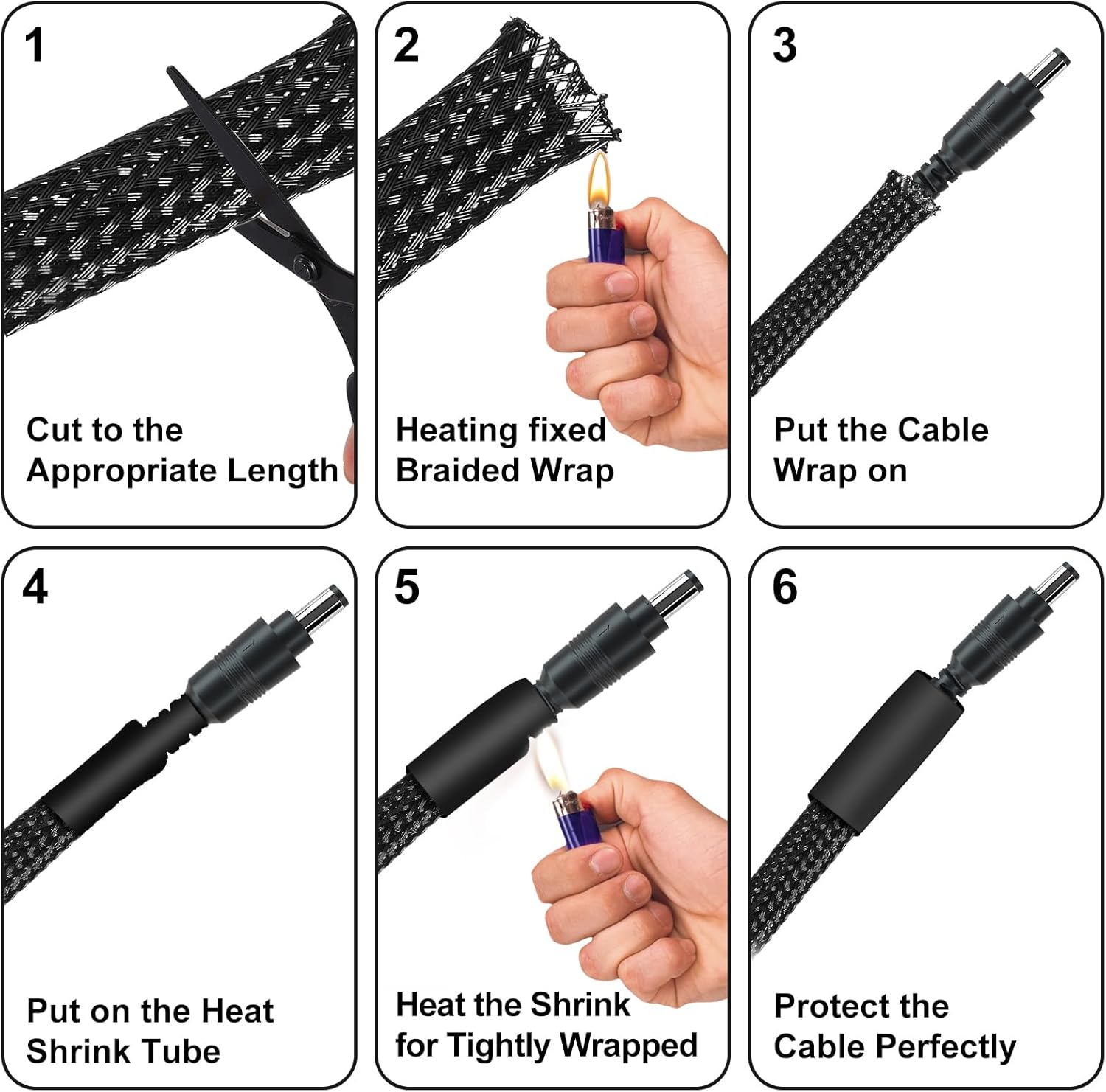 1
Cut to the Appropriate Length

2
Heating fixed Braided Wrap

3
Put the Cable Wrap on

4
Put on the Heat Shrink Tube

5
Heat the Shrink for Tightly Wrapped

6
Protect the Cable Perfectly