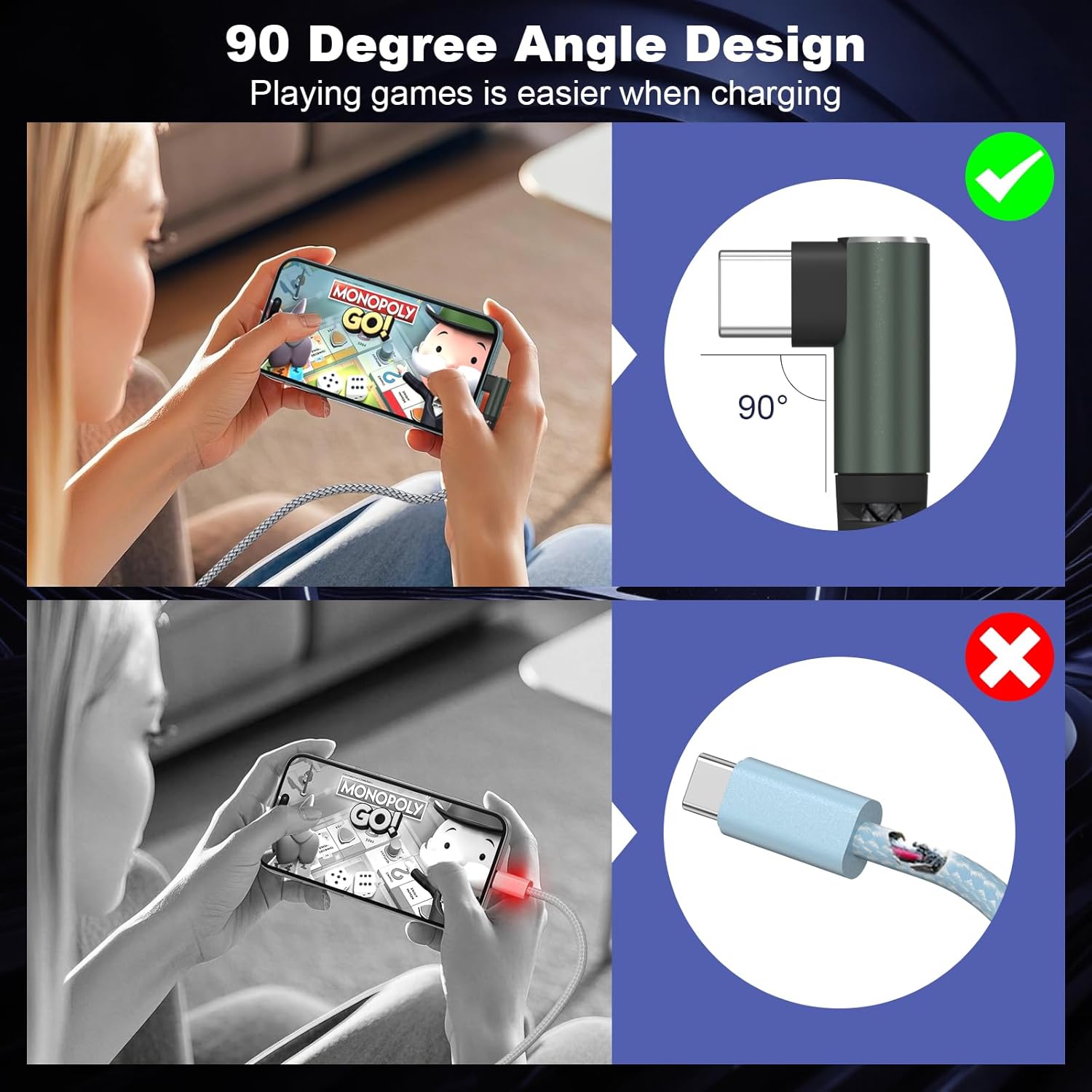 90 Degree Angle Design
Playing games is easier when charging

MONOPOLY GO!

90°

MONOPOLY GO!