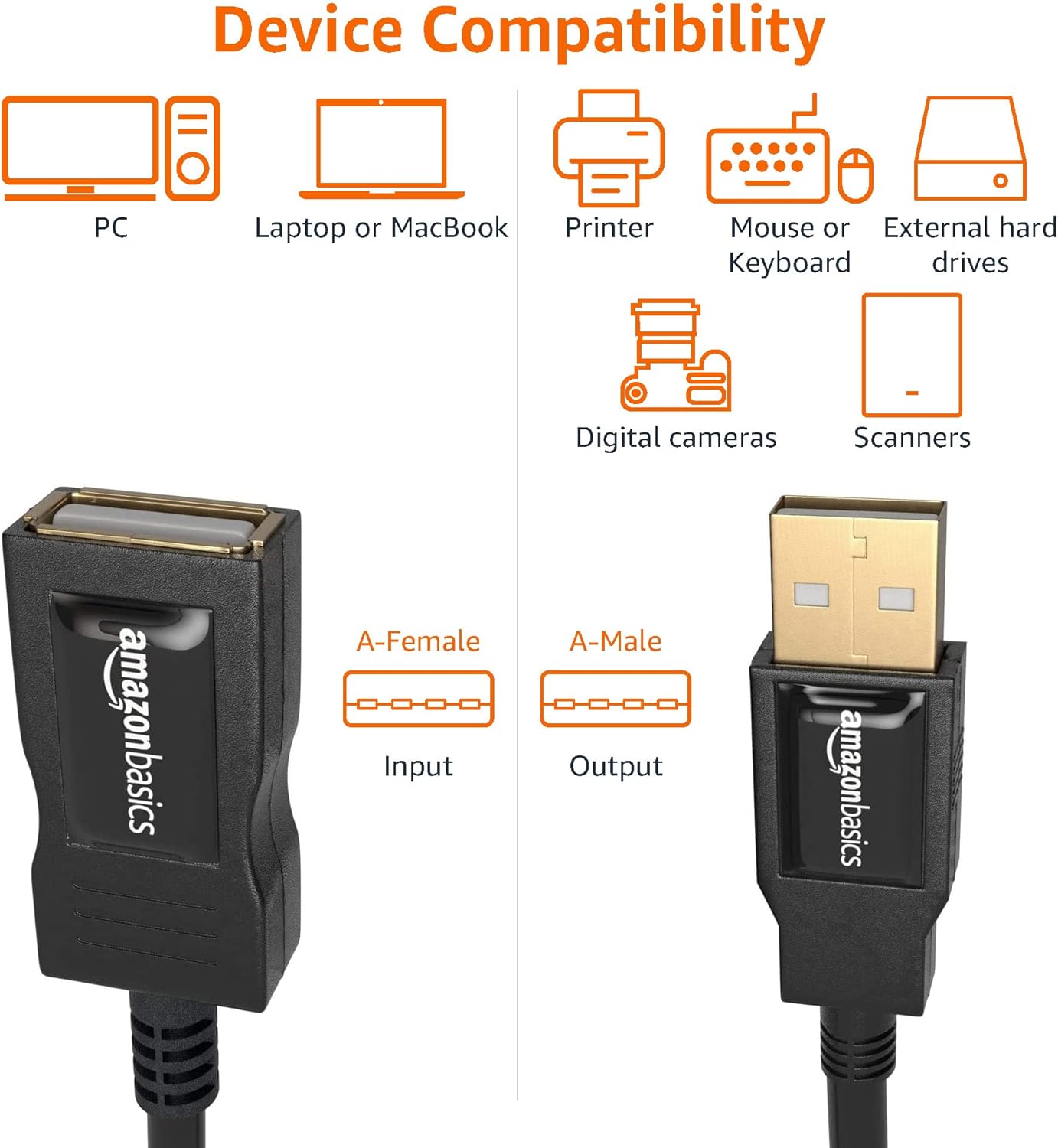 Device Compatibility

PC

Laptop or MacBook

Printer

Mouse or Keyboard

External hard drives

Digital cameras

Scanners

amazonbasics

A-Female

Input

A-Male

Output

amazonbasics