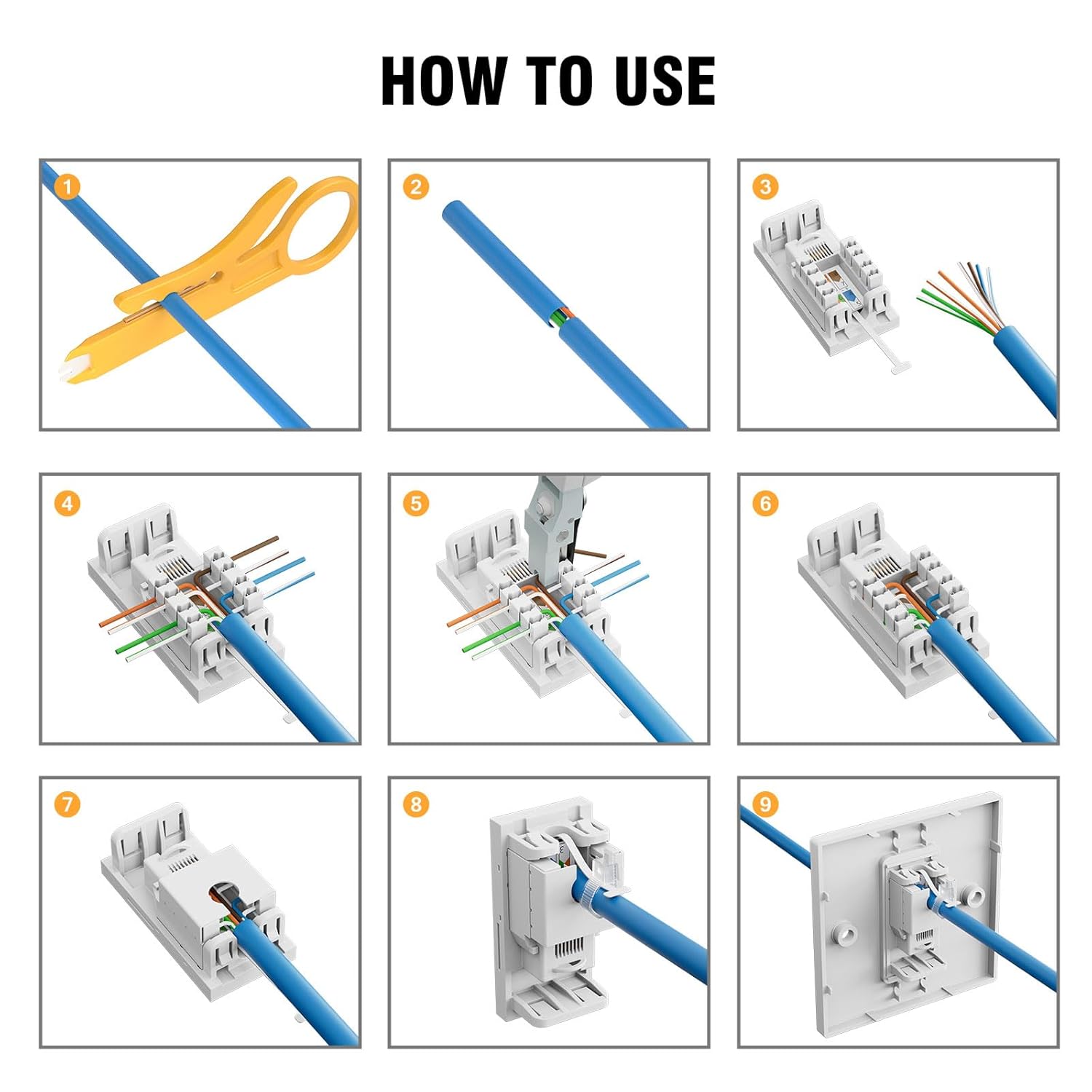 HOW TO USE

1

2

3

4

5

6

7

8

9