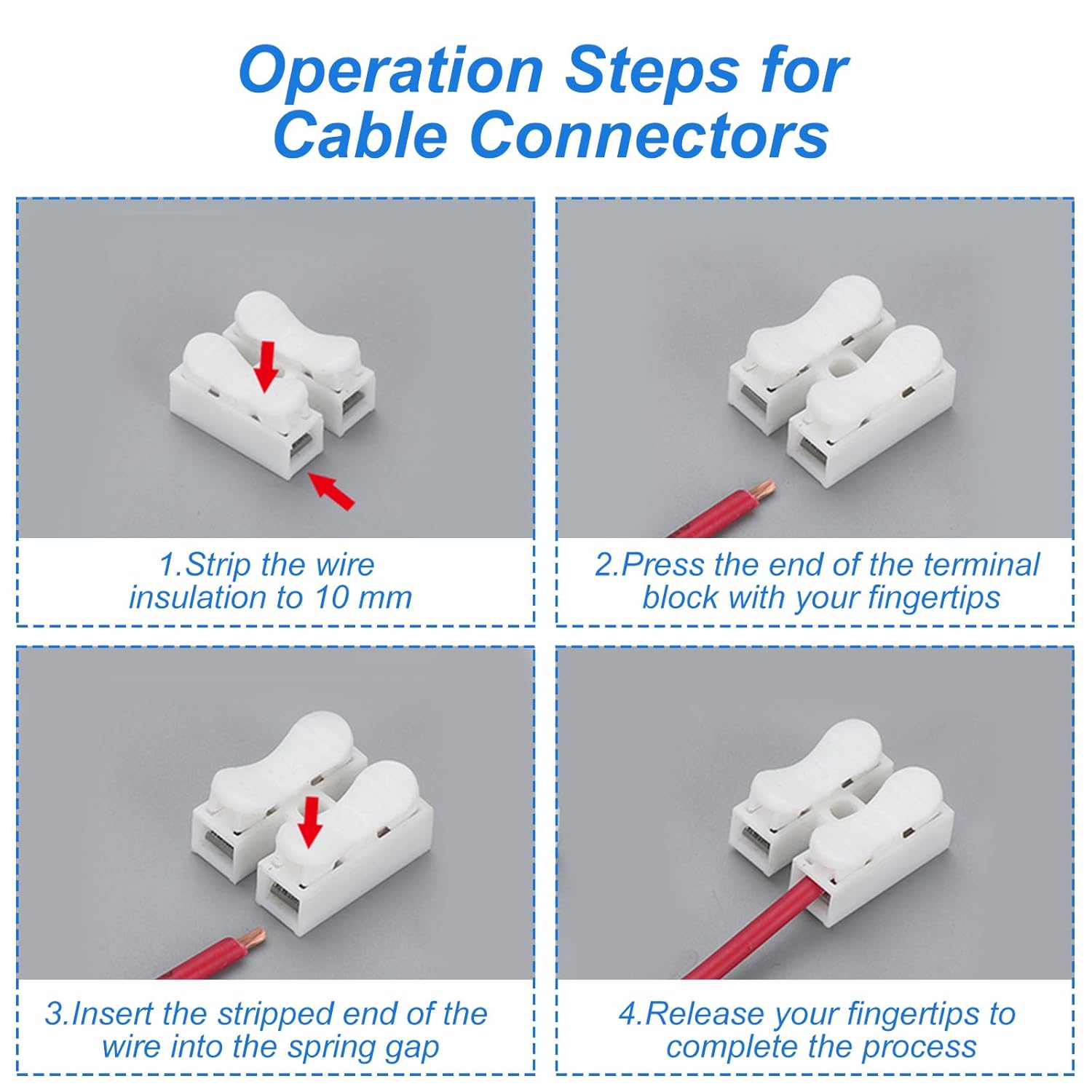 Operation Steps for
Cable Connectors

1.Strip the wire insulation to 10 mm

2.Press the end of the terminal block with your fingertips

3.Insert the stripped end of the wire into the spring gap

4.Release your fingertips to complete the process