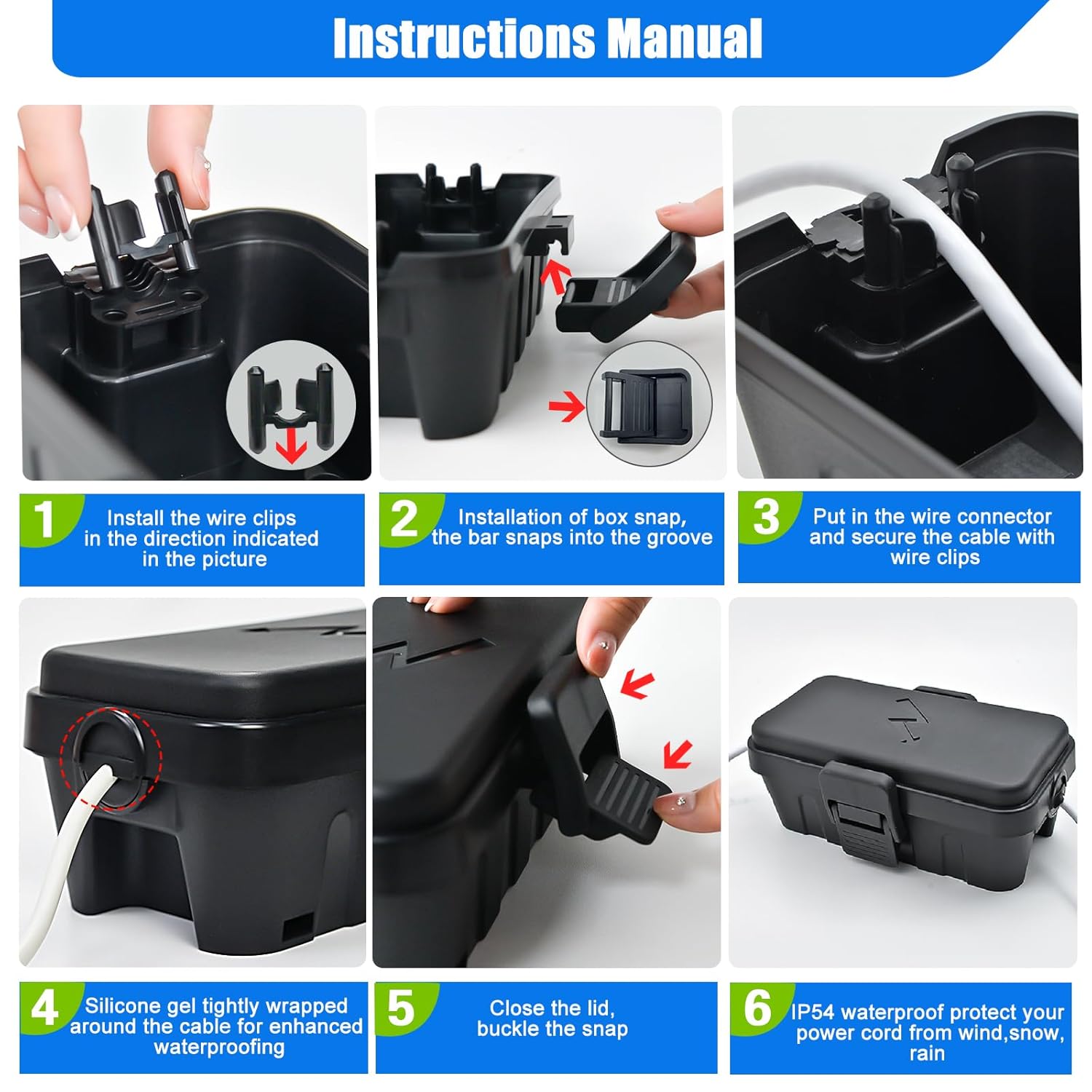 Instructions Manual

1 Install the wire clips in the direction indicated in the picture

2 Installation of box snap, the bar snaps into the groove

3 Put in the wire connector and secure the cable with wire clips

4 Silicone gel tightly wrapped around the cable for enhanced waterproofing

5 Close the lid, buckle the snap

6 IP54 waterproof protect your power cord from wind,snow, rain