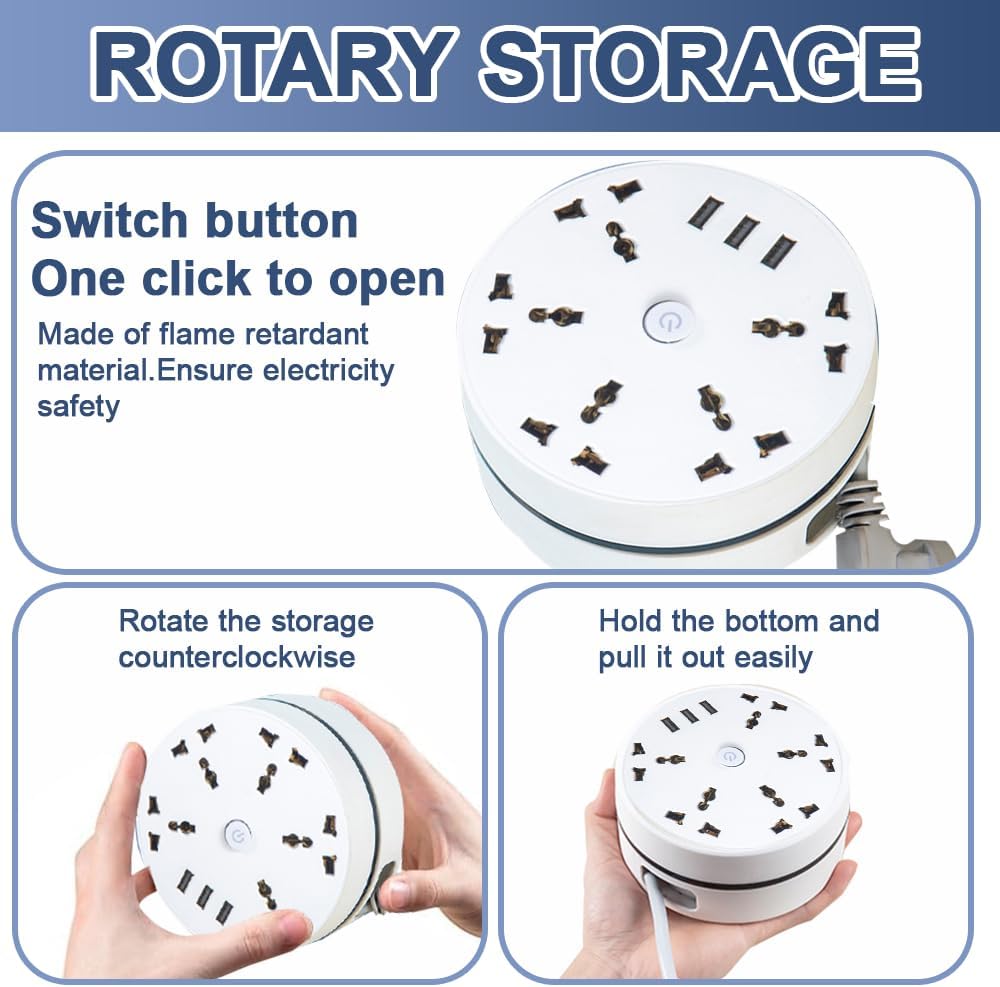 ROTARY STORAGE

Switch button
One click to open

Made of flame retardant material.Ensure electricity safety

Rotate the storage counterclockwise

Hold the bottom and pull it out easily