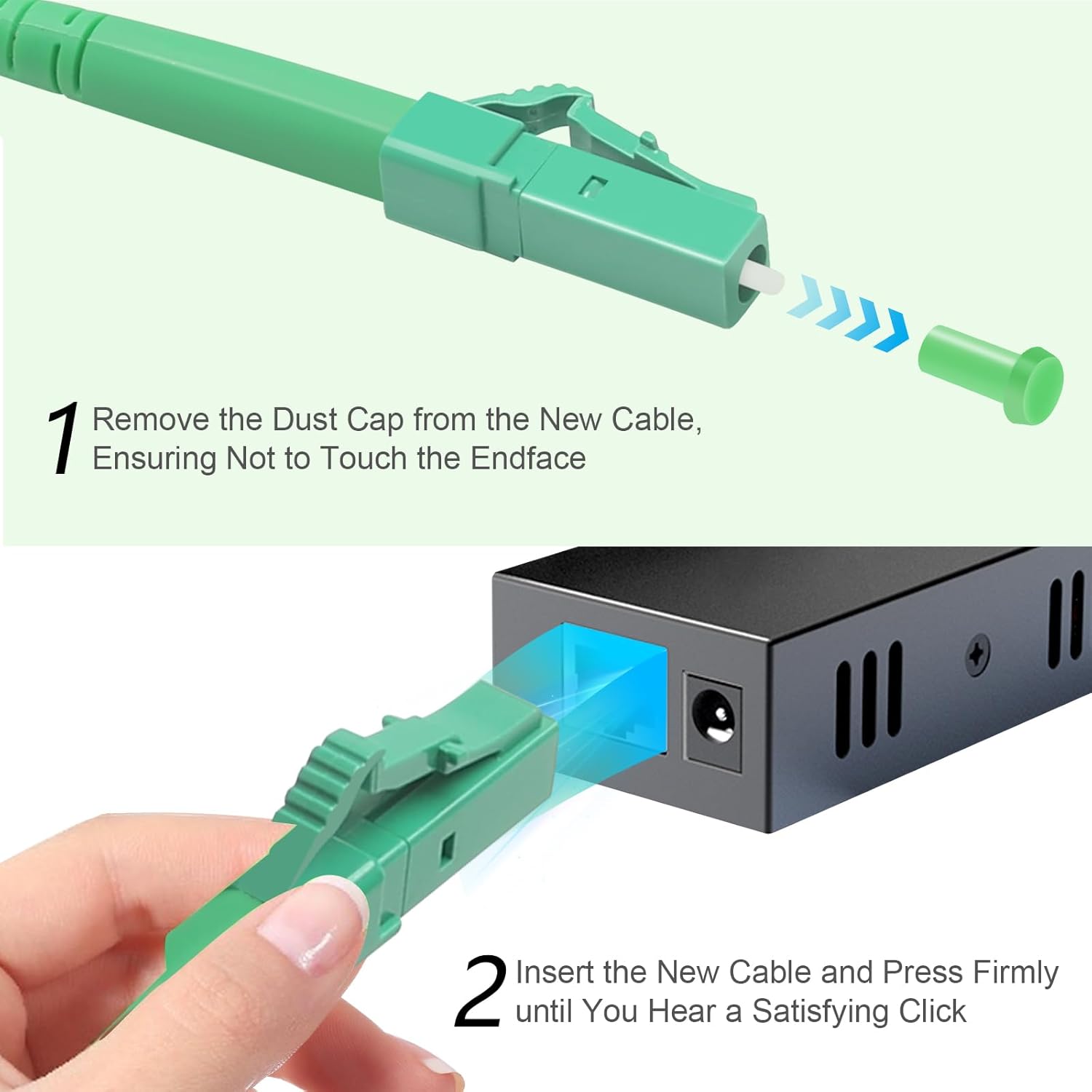 1 Remove the Dust Cap from the New Cable, Ensuring Not to Touch the Endface

2 Insert the New Cable and Press Firmly until You Hear a Satisfying Click