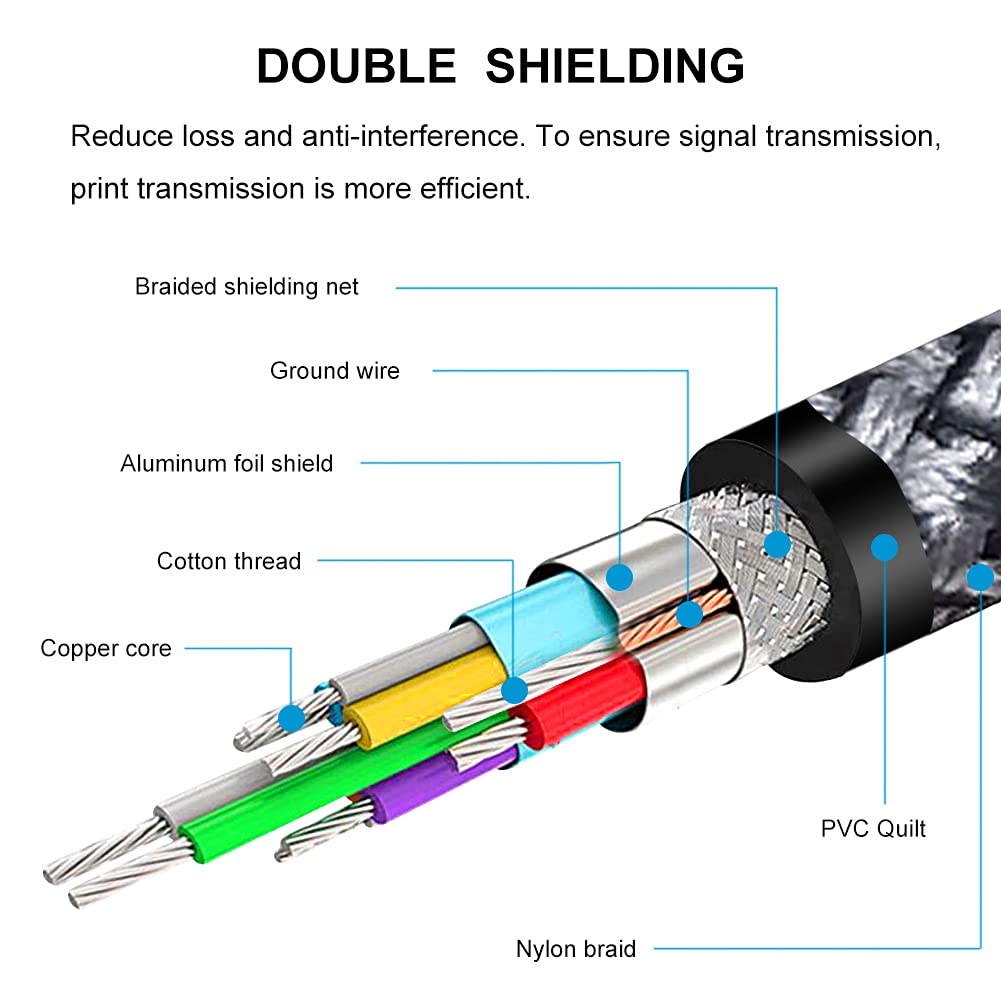 DOUBLE SHIELDING

Reduce loss and anti-interference. To ensure signal transmission, print transmission is more efficient.

Braided shielding net

Ground wire

Aluminum foil shield

Cotton thread

Copper core

PVC Quilt

Nylon braid