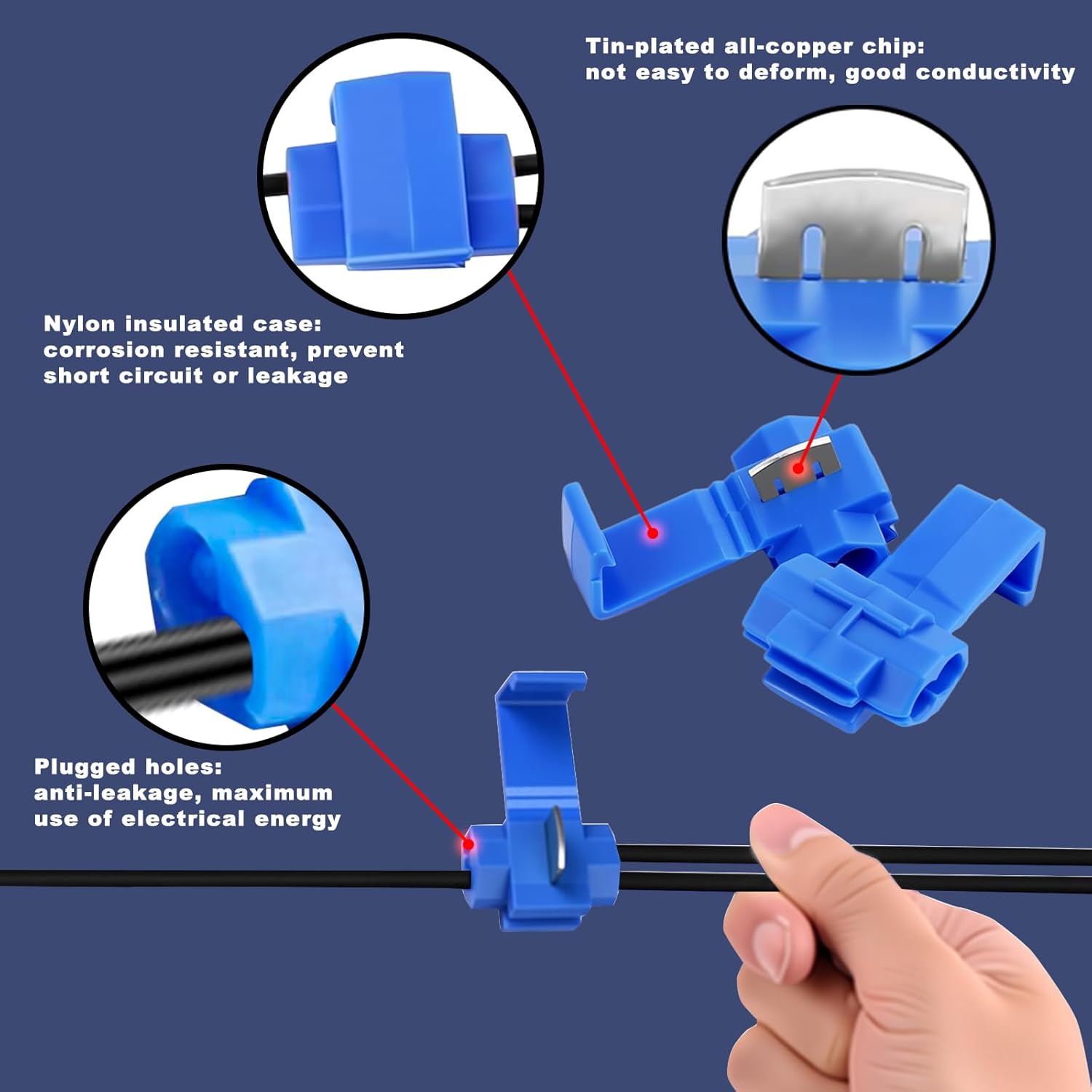 Tin-plated all-copper chip:
not easy to deform, good conductivity

Nylon insulated case:
corrosion resistant, prevent
short circuit or leakage

Plugged holes:
anti-leakage, maximum
use of electrical energy