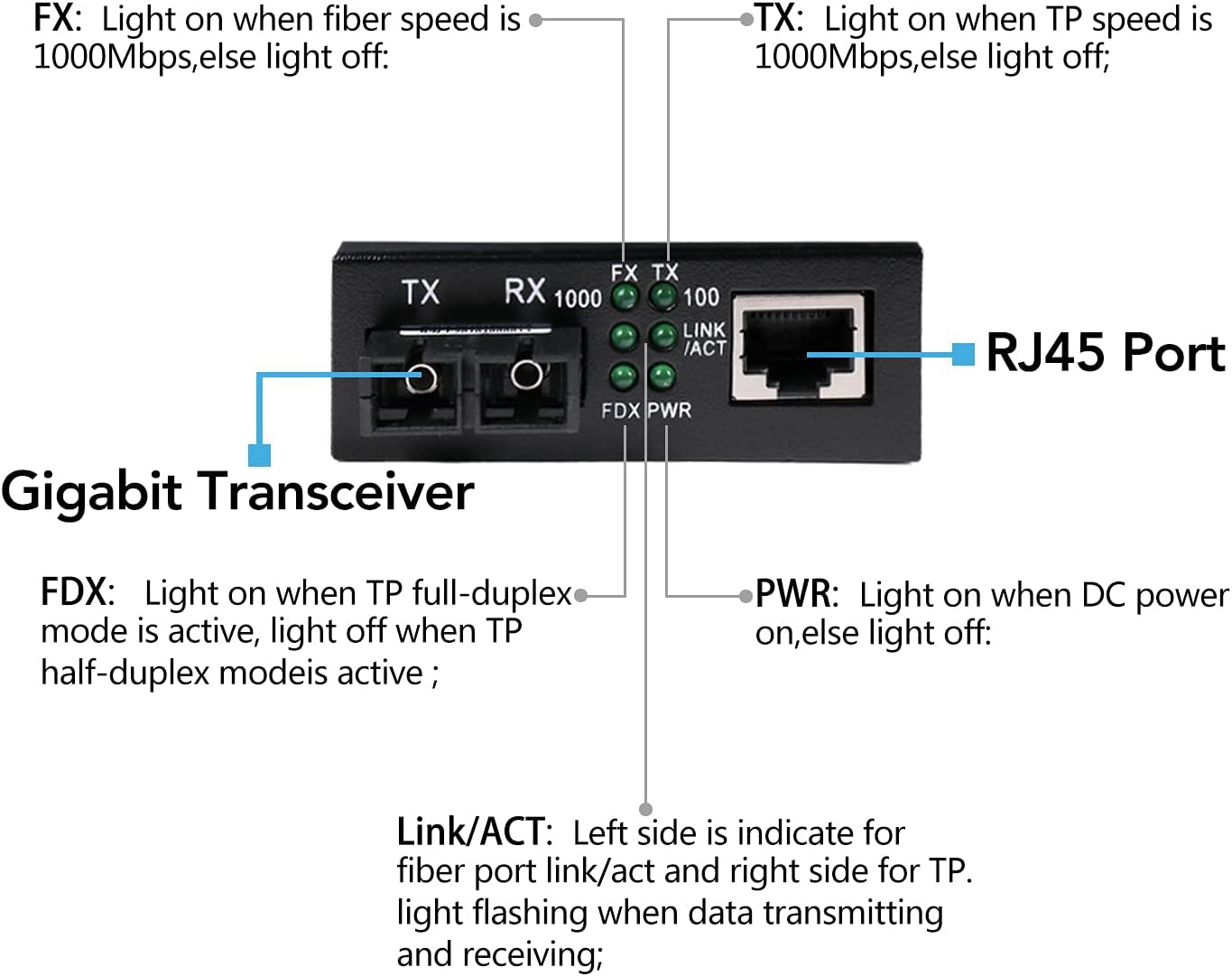 FX: Light on when fiber speed is 1000Mbps,else light off:

TX: Light on when TP speed is 1000Mbps,else light off;

TX

RX

1000

FX

TX

100

LINK /ACT

FDX

PWR

RJ45 Port

Gigabit Transceiver

FDX: Light on when TP full-duplex mode is active, light off when TP half-duplex modeis active ;

PWR: Light on when DC power on,else light off:

Link/ACT: Left side is indicate for fiber port link/act and right side for TP. light flashing when data transmitting and receiving;