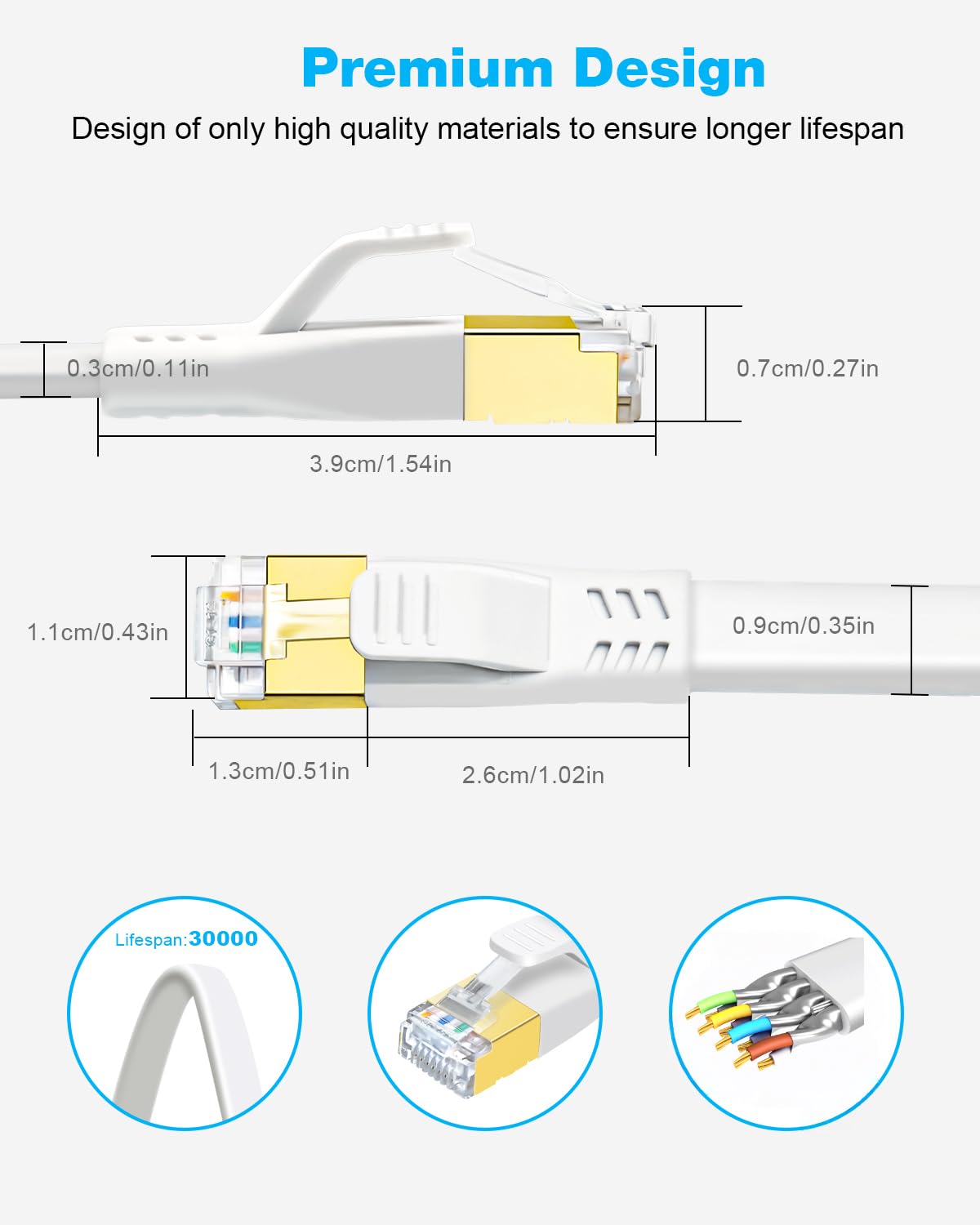 Premium Design

Design of only high quality materials to ensure longer lifespan

0.3cm/0.11in

0.7cm/0.27in

3.9cm/1.54in

1.1cm/0.43in

0.9cm/0.35in

1.3cm/0.51in

2.6cm/1.02in

Lifespan:30000