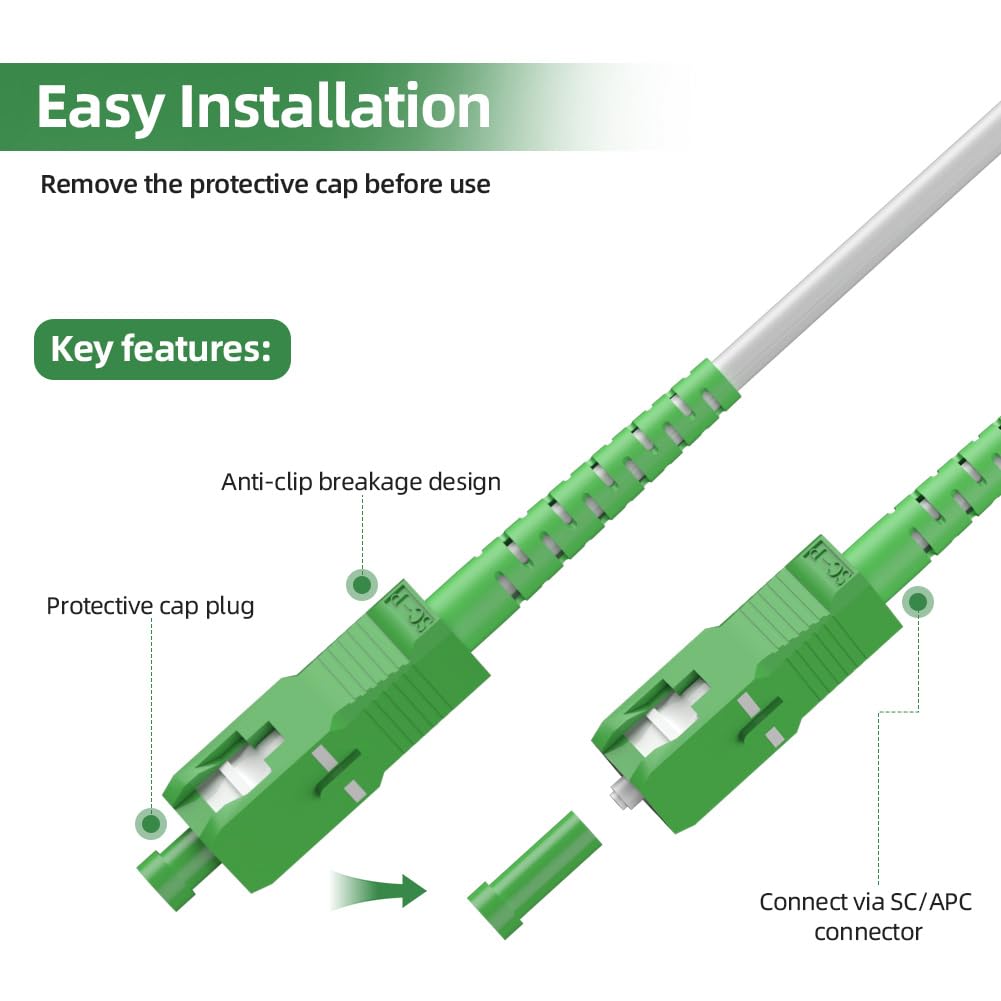 Easy Installation

Remove the protective cap before use

Key features:

Anti-clip breakage design

Protective cap plug

SC-P

SC-P

Connect via SC/APC connector