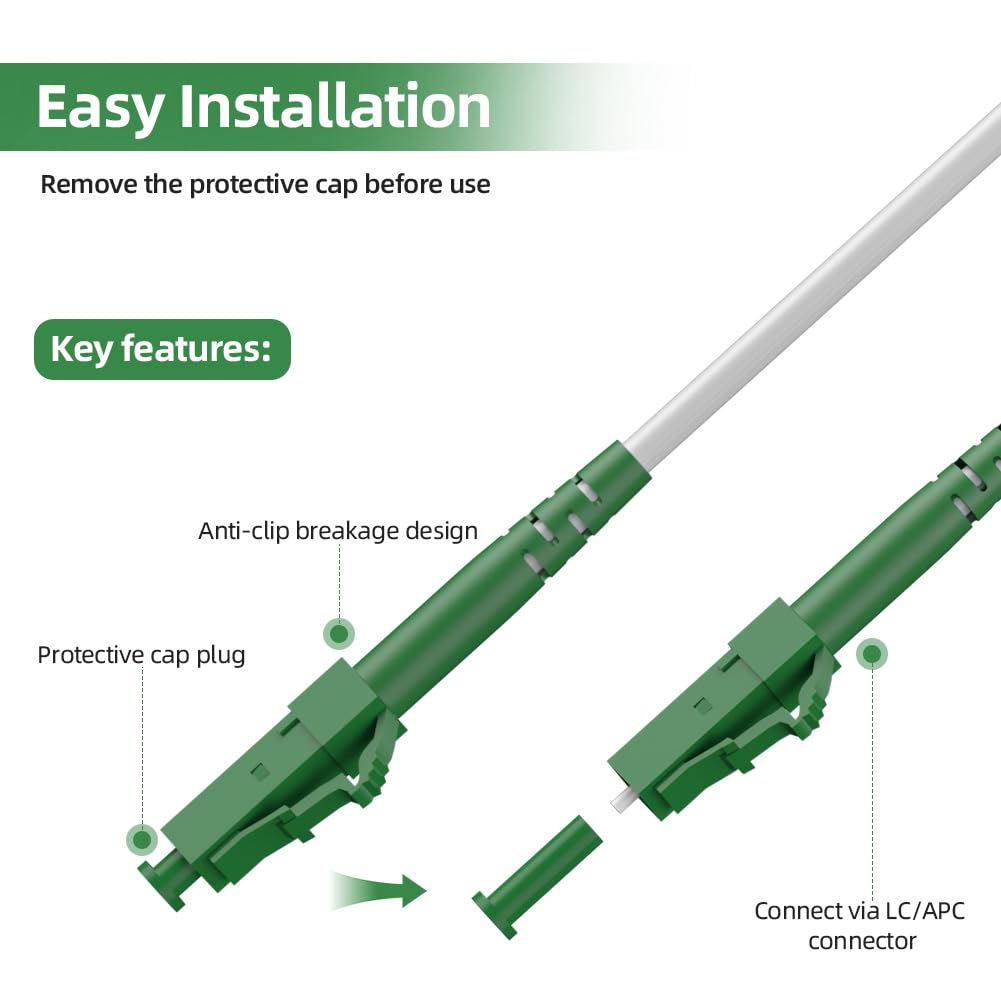 Easy Installation

Remove the protective cap before use

Key features:

Anti-clip breakage design

Protective cap plug

Connect via LC/APC connector