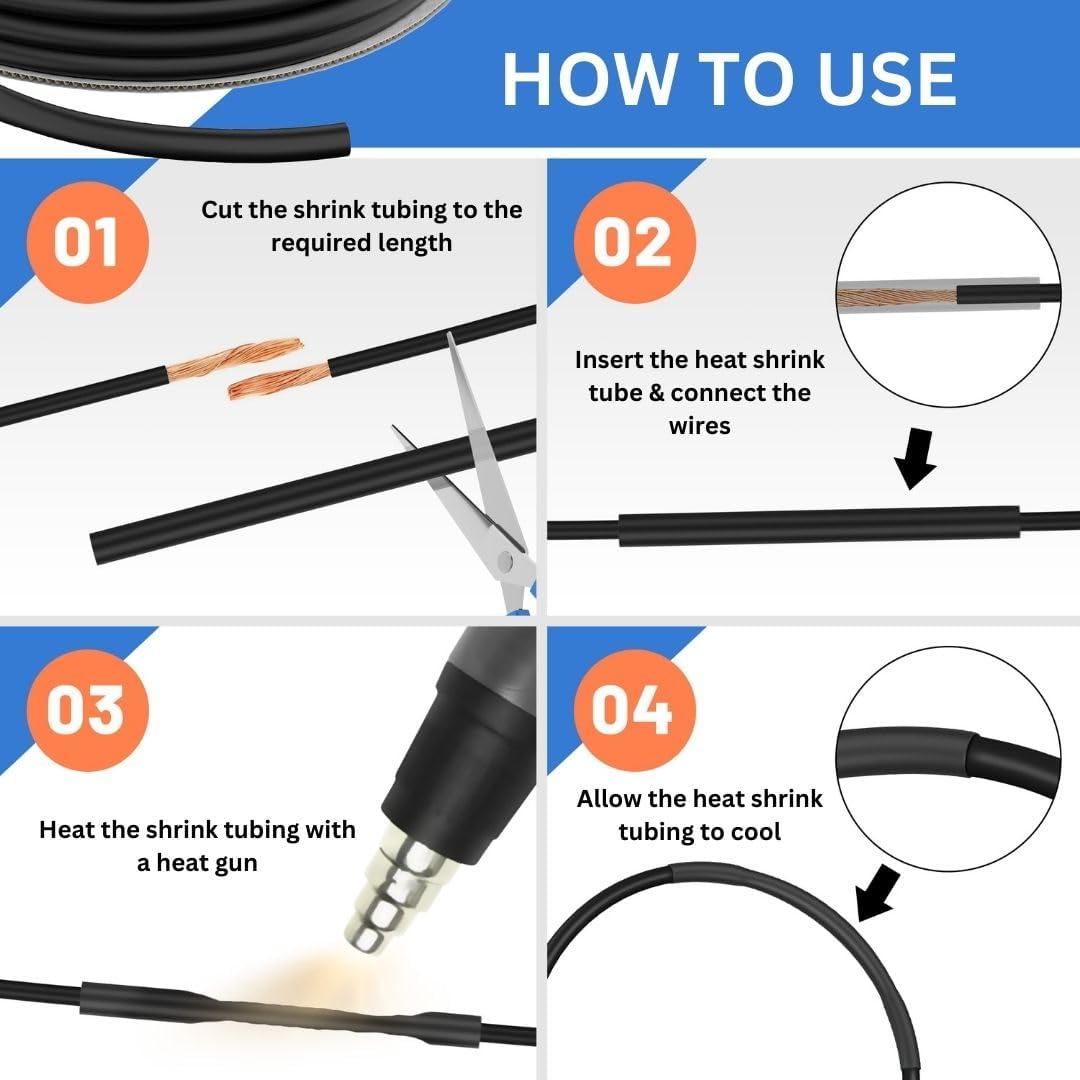 HOW TO USE

01
Cut the shrink tubing to the required length

02
Insert the heat shrink tube & connect the wires

03
Heat the shrink tubing with a heat gun

04
Allow the heat shrink tubing to cool